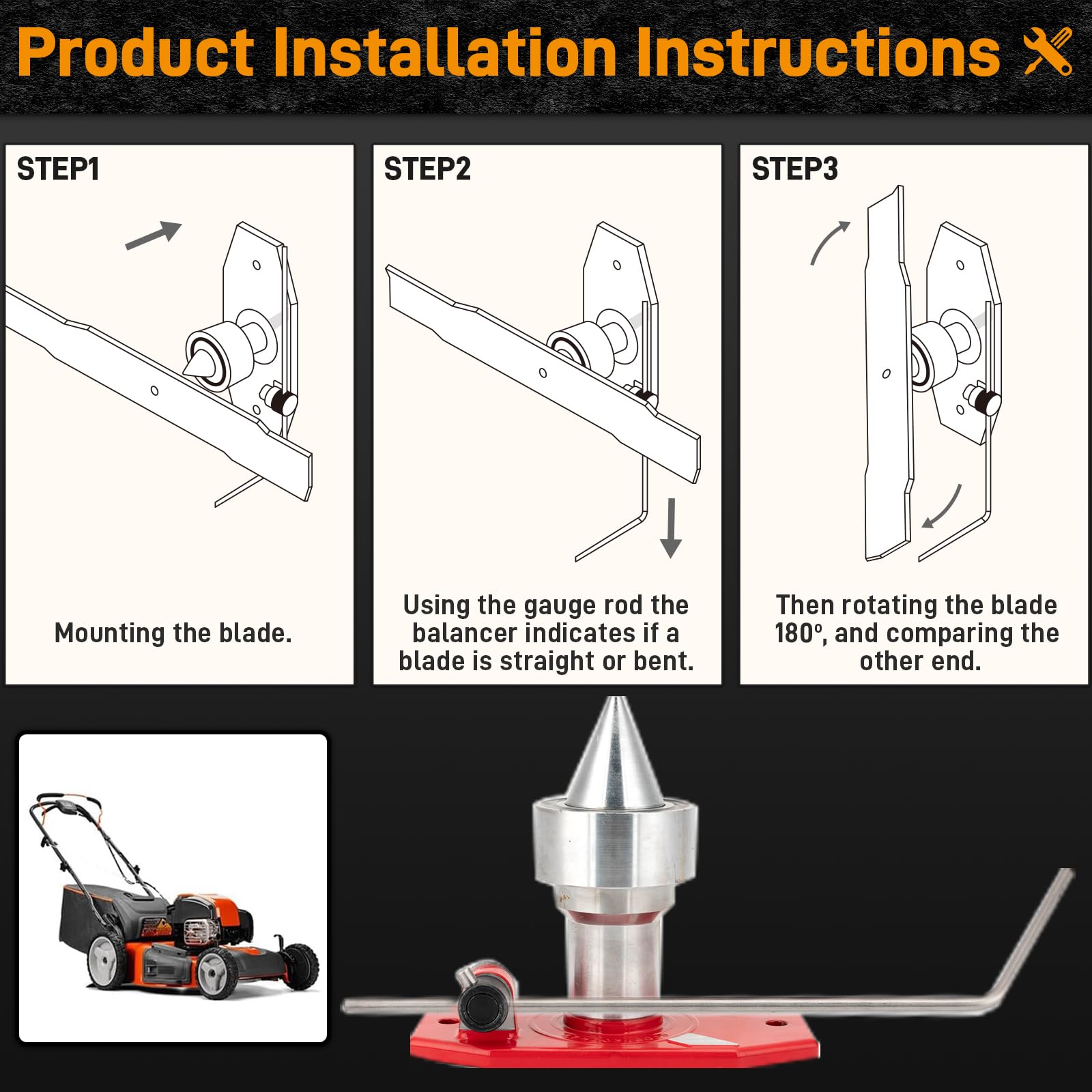 Product Installation Instructions

STEP1

Mounting the blade.

STEP2

Using the gauge rod the balancer indicates if a blade is straight or bent.

STEP3

Then rotating the blade 180°, and comparing the other end.