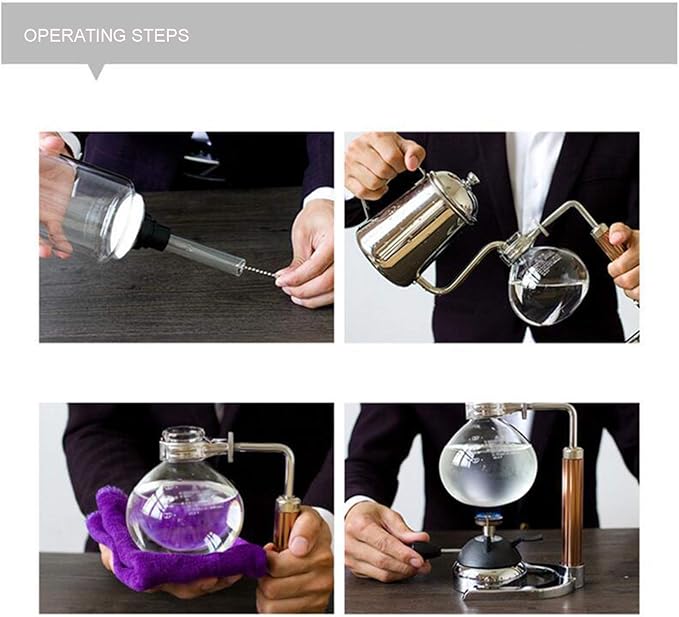 OPERATING STEPS