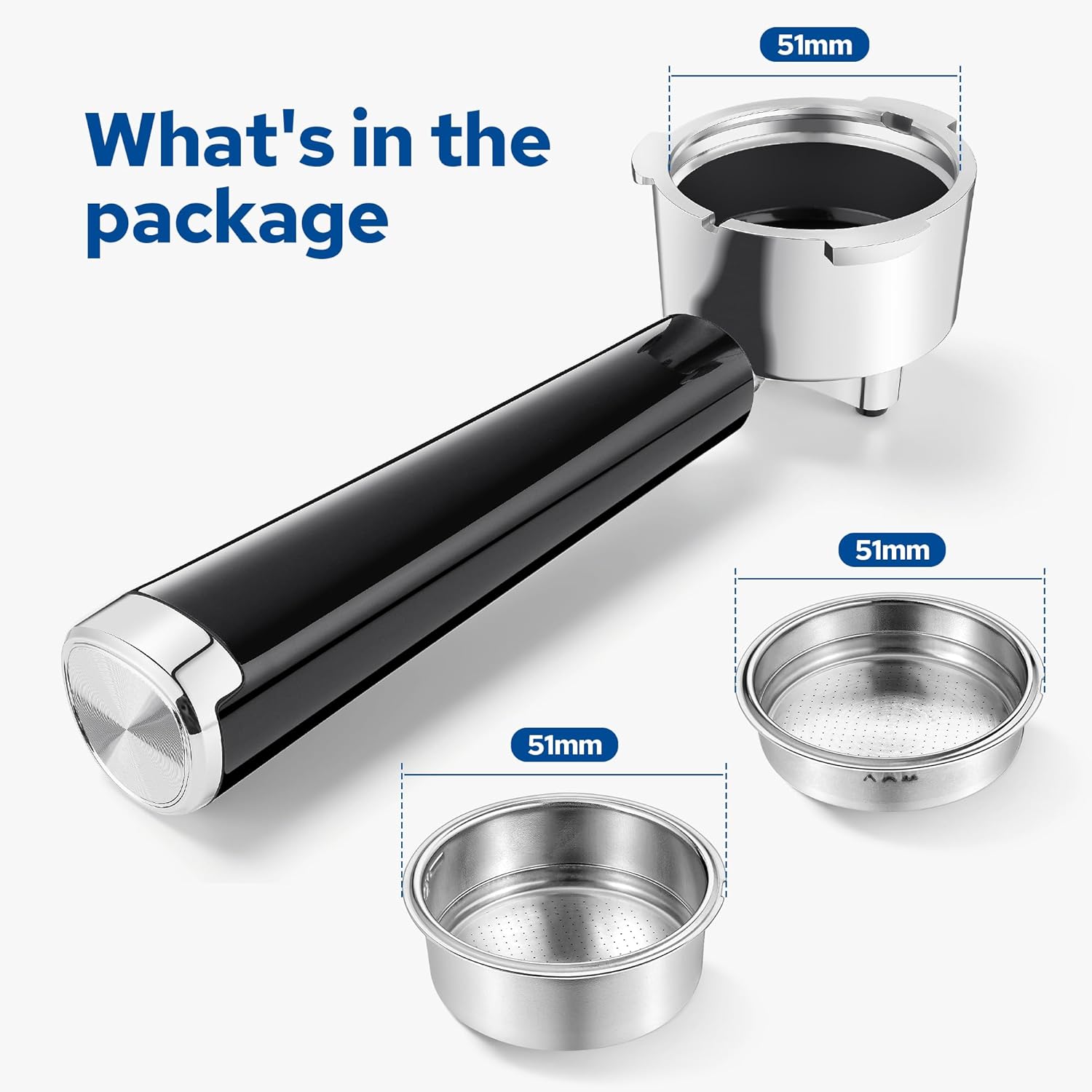 What's in the package

51mm

51mm

51mm