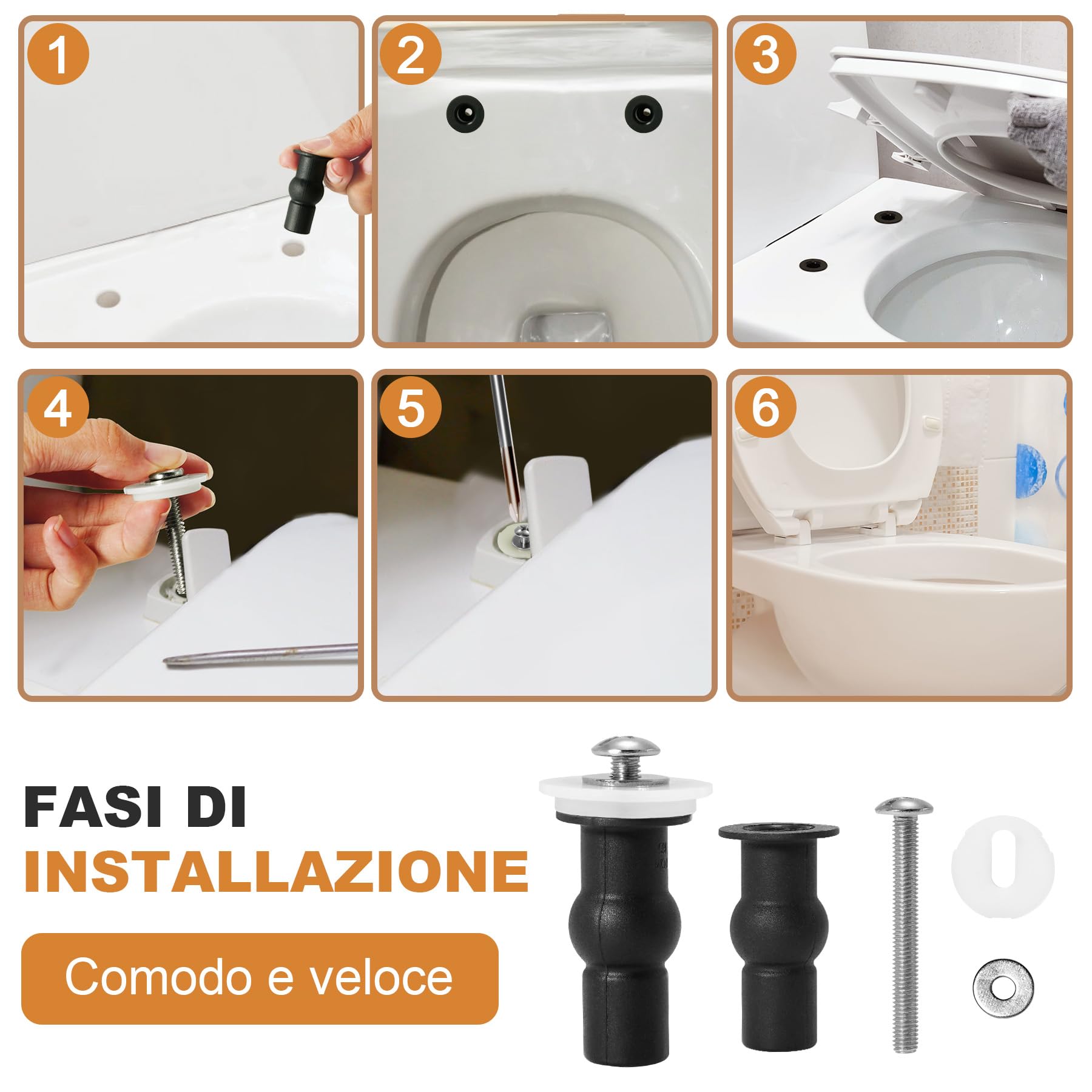 1

2

3

4

5

6

FASI DI INSTALLAZIONE

Comodo e veloce