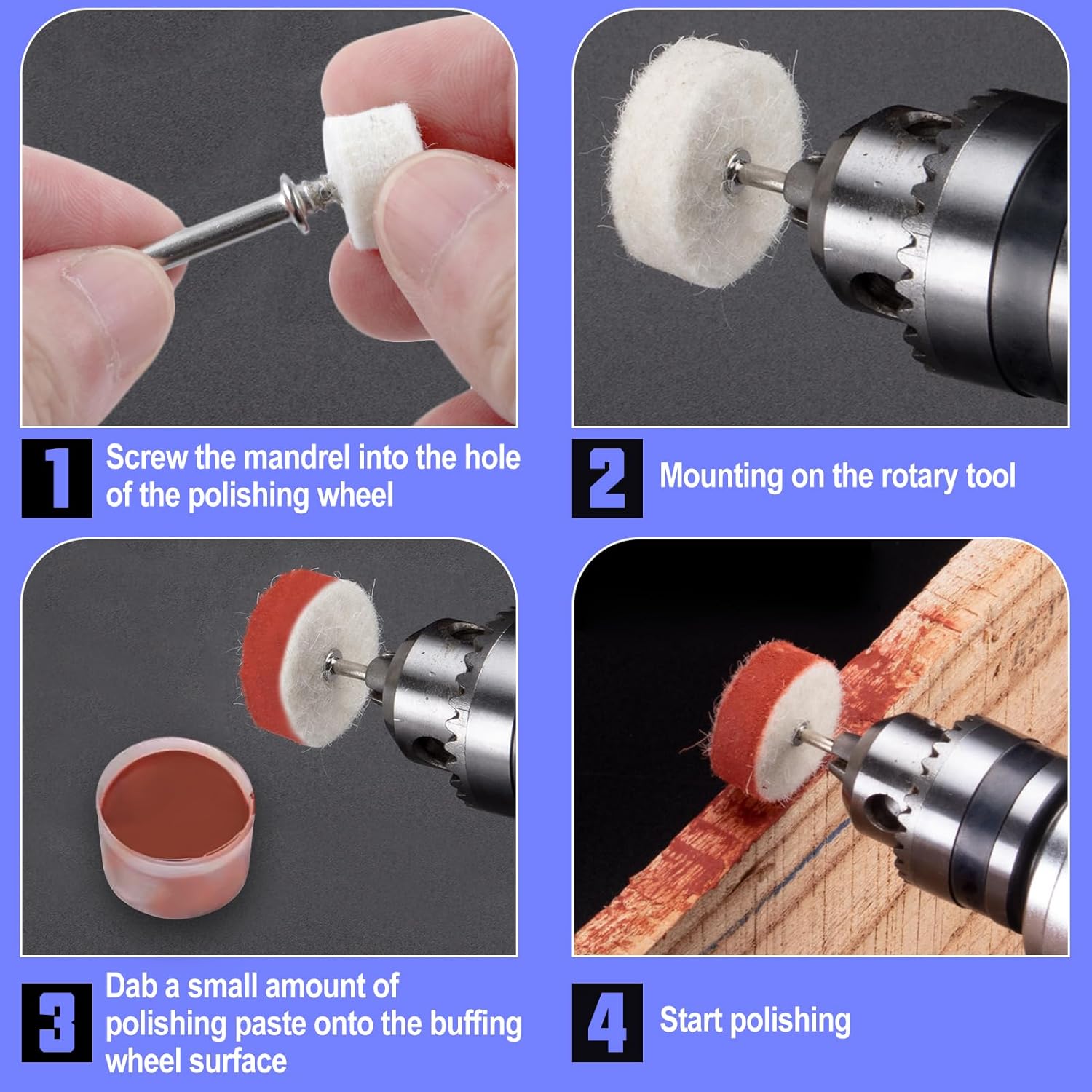 1 Screw the mandrel into the hole of the polishing wheel

2 Mounting on the rotary tool

3 Dab a small amount of polishing paste onto the buffing wheel surface

4 Start polishing