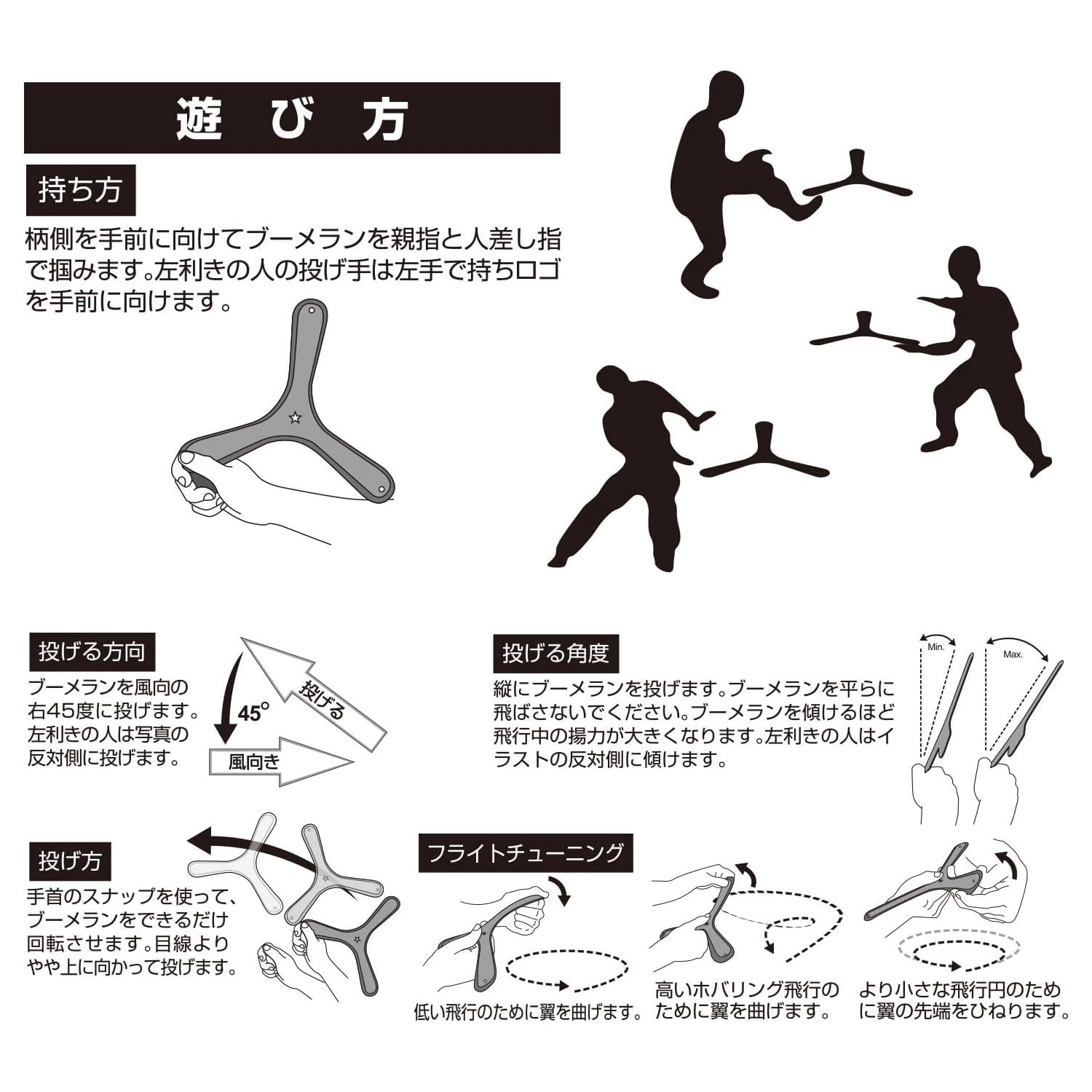 遊び方

持ち方

柄側を手前に向けてブーメランを親指と人差し指で掴みます。左利きの人の投げ手は左手で持ちロゴを手前に向けます。

投げる方向

ブーメランを風向の右45度に投げます。左利きの人は写真の反対側に投げます。

45°

投げる

風向き

投げる角度

縦にブーメランを投げます。ブーメランを平らに飛ばさないでください。ブーメランを傾けるほど飛行中の揚力が大きくなります。左利きの人はイラストの反対側に傾けます。

Min.

Max.

投げ方

手首のスナップを使って、ブーメランをできるだけ回転させます。目線よりやや上に向かって投げます。

フライトチューニング

低い飛行のために翼を曲げます。

高いホバリング飛行のために翼を曲げます。

より小さな飛行円のために翼の先端をひねります。