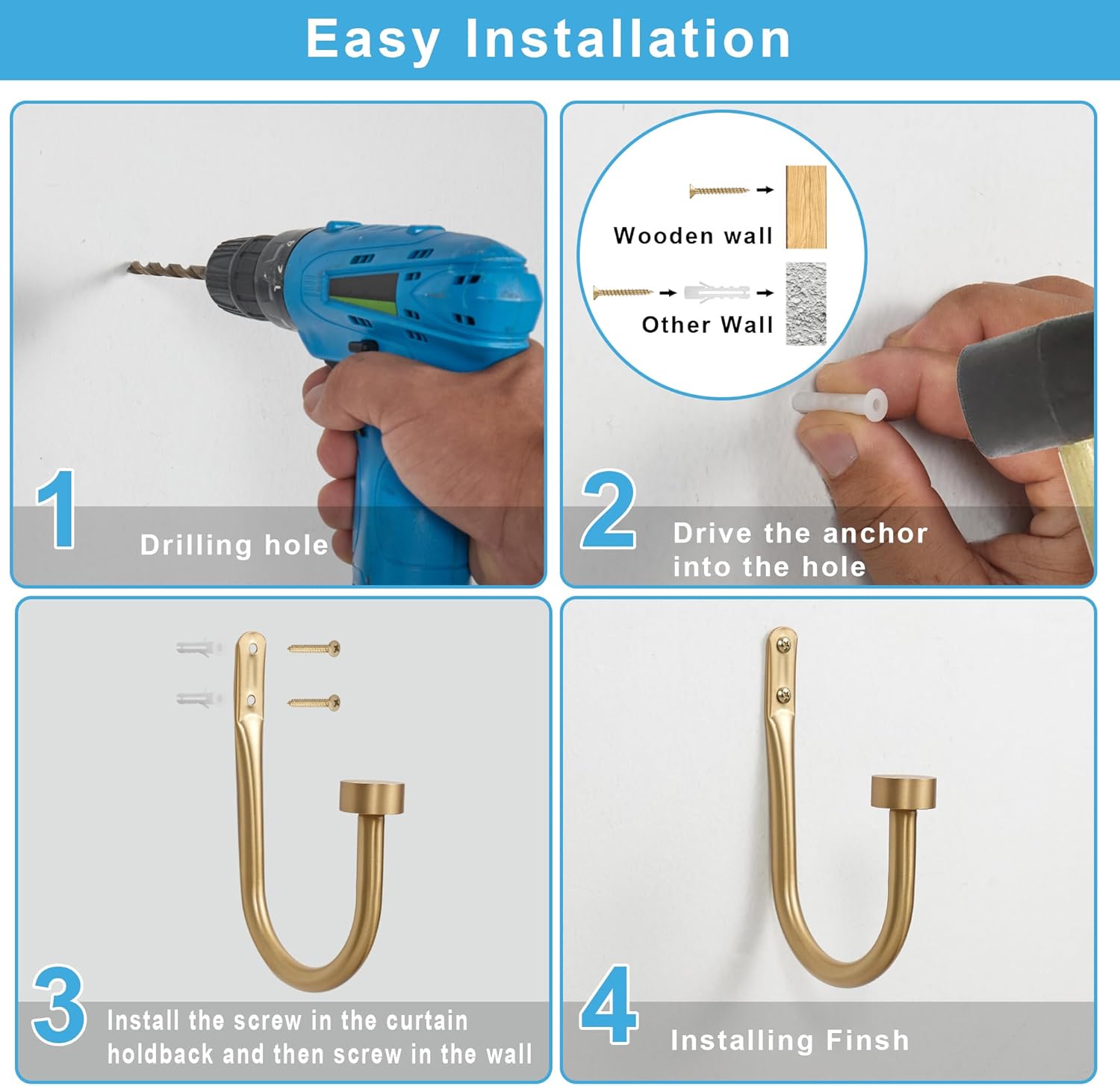 Easy Installation

1

Drilling hole

Wooden wall

Other Wall

2

Drive the anchor into the hole

3

Install the screw in the curtain holdback and then screw in the wall

4

Installing Finsh