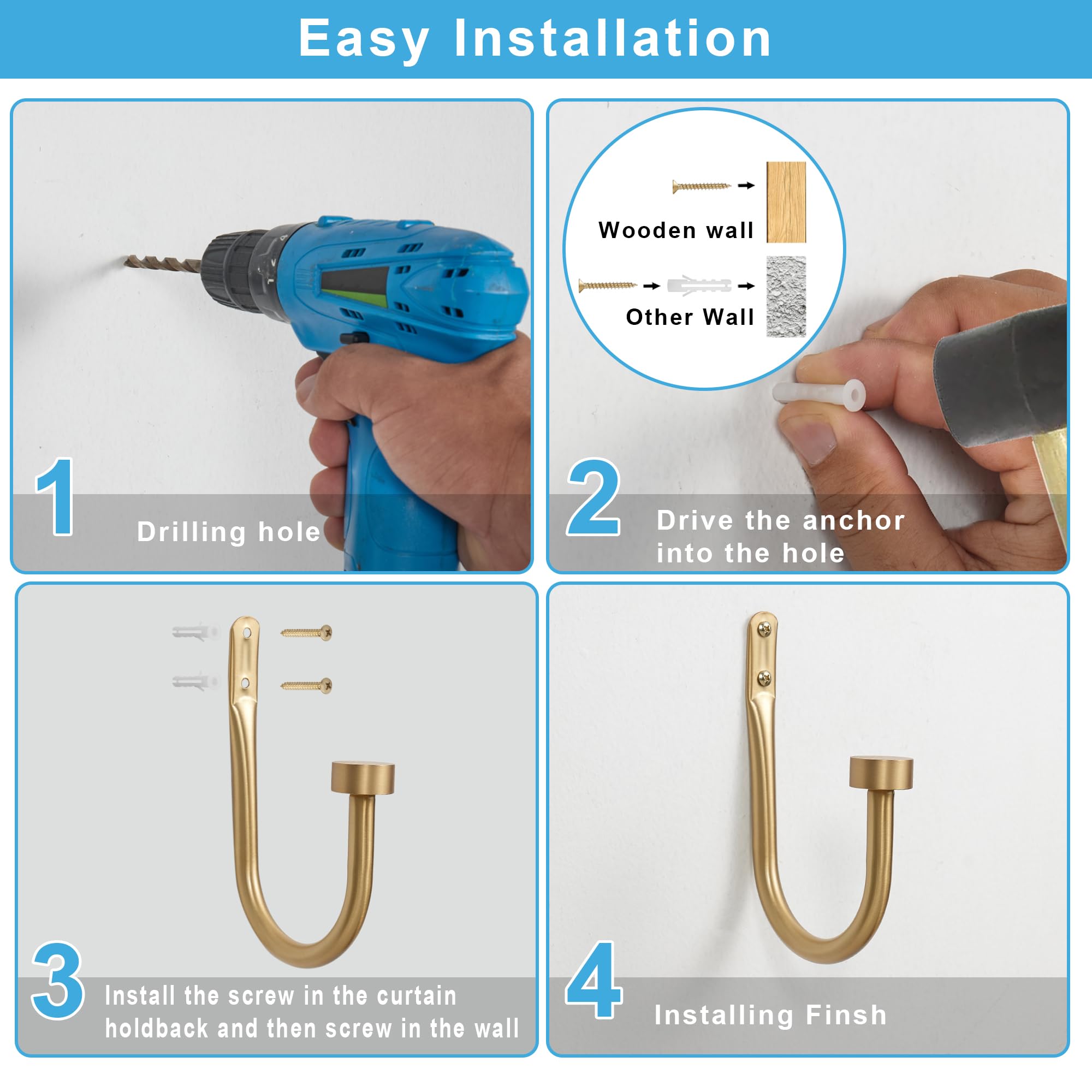 Easy Installation

1 Drilling hole

Wooden wall

Other Wall

2 Drive the anchor into the hole

3 Install the screw in the curtain holdback and then screw in the wall

4 Installing Finsh