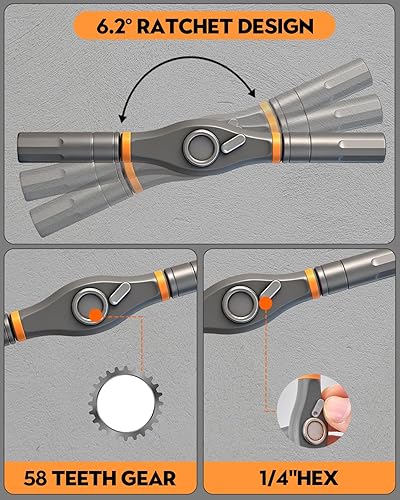 6.2° RATCHET DESIGN

58 TEETH GEAR

1/4"HEX