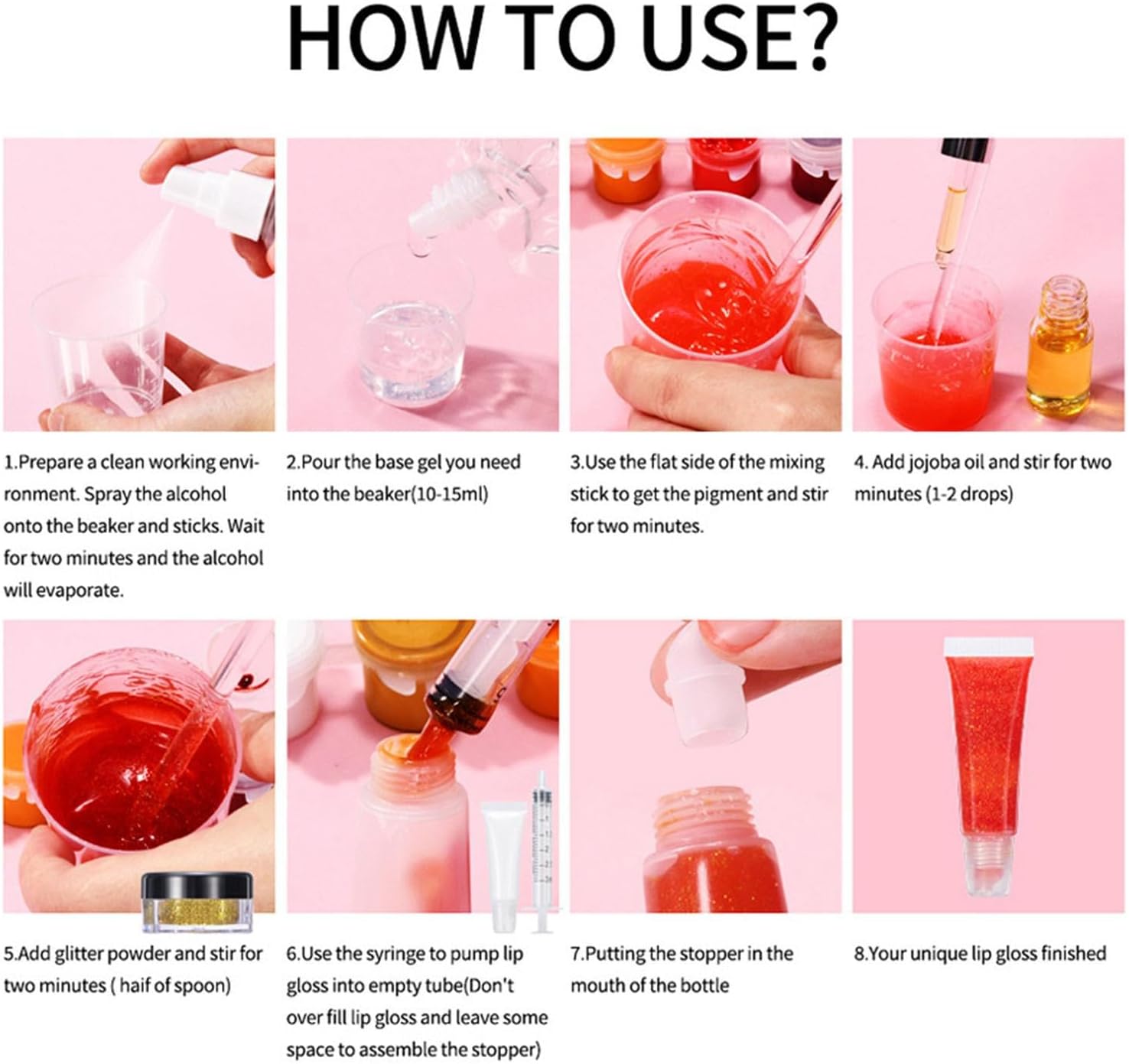 HOW TO USE?

1.Prepare a clean working environment. Spray the alcohol onto the beaker and sticks. Wait for two minutes and the alcohol will evaporate.

2.Pour the base gel you need into the beaker(10-15ml)

3.Use the flat side of the mixing stick to get the pigment and stir for two minutes.

4. Add jojoba oil and stir for two minutes (1-2 drops)

5.Add glitter powder and stir for two minutes ( haif of spoon)

6.Use the syringe to pump lip gloss into empty tube(Don't over fill lip gloss and leave some space to assemble the stopper)

7.Putting the stopper in the mouth of the bottle

8.Your unique lip gloss finished