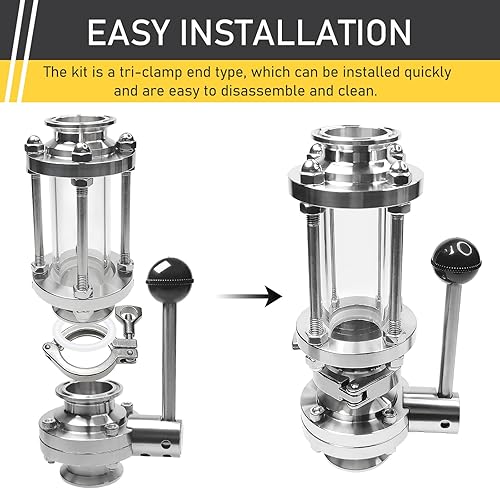 EASY INSTALLATION

The kit is a tri-clamp end type, which can be installed quickly and are easy to disassemble and clean.