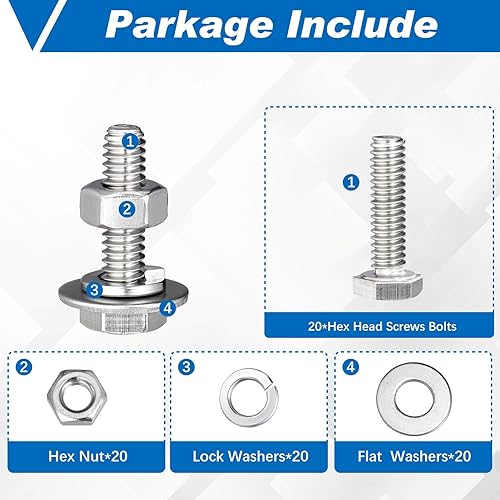 Parkage Include

1
2
3
4

1

20*Hex Head Screws Bolts

2

Hex Nut*20

3

Lock Washers*20

4

Flat Washers*20