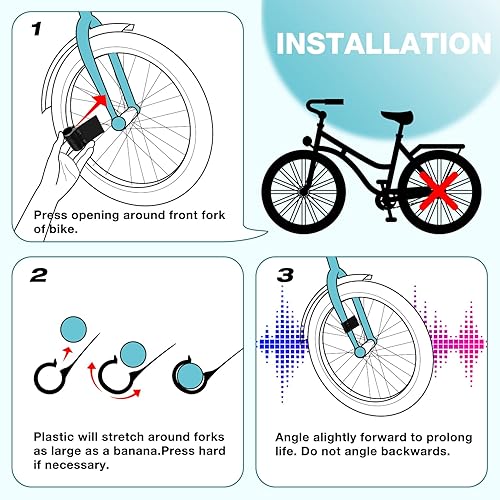 INSTALLATION

1

Press opening around front fork of bike.

2

Plastic will stretch around forks as large as a banana.Press hard if necessary.

3

Angle alightly forward to prolong life. Do not angle backwards.