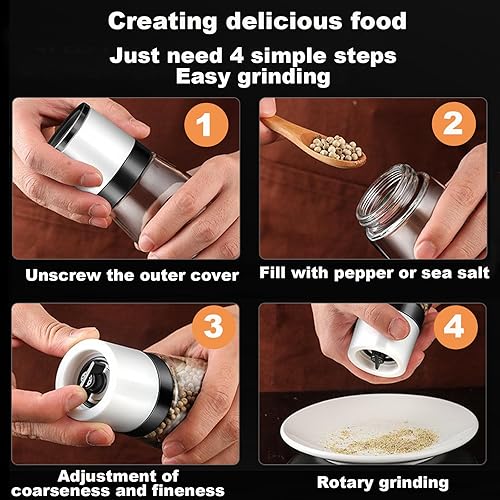 Creating delicious food
Just need 4 simple steps
Easy grinding

1

Unscrew the outer cover

2

Fill with pepper or sea salt

3

Adjustment of coarseness and fineness

4

Rotary grinding