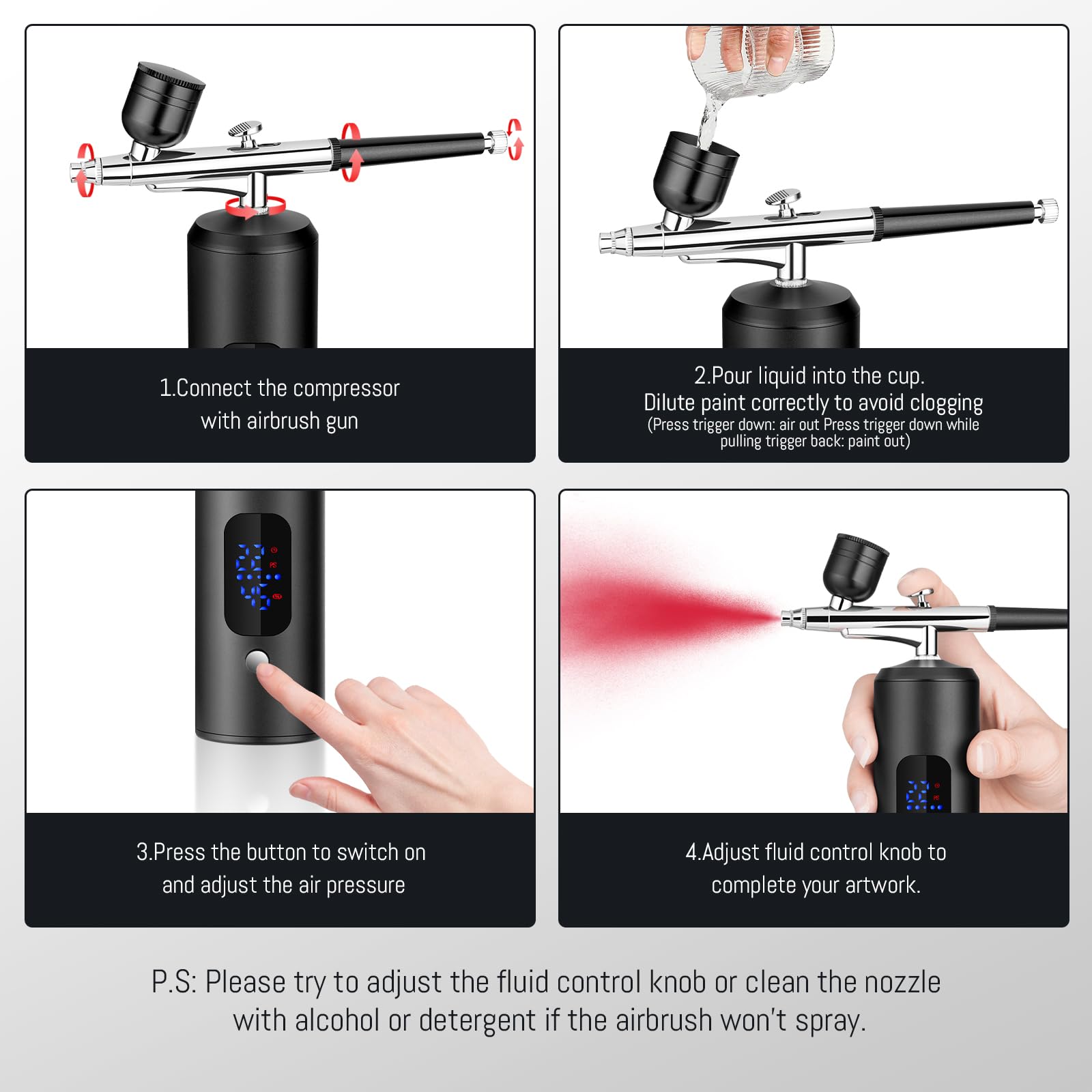 1.Connect the compressor with airbrush gun

2.Pour liquid into the cup.
Dilute paint correctly to avoid clogging
(Press trigger down: air out Press trigger down while pulling trigger back: paint out)

3.Press the button to switch on and adjust the air pressure

4.Adjust fluid control knob to complete your artwork.

P.S: Please try to adjust the fluid control knob or clean the nozzle with alcohol or detergent if the airbrush won't spray.