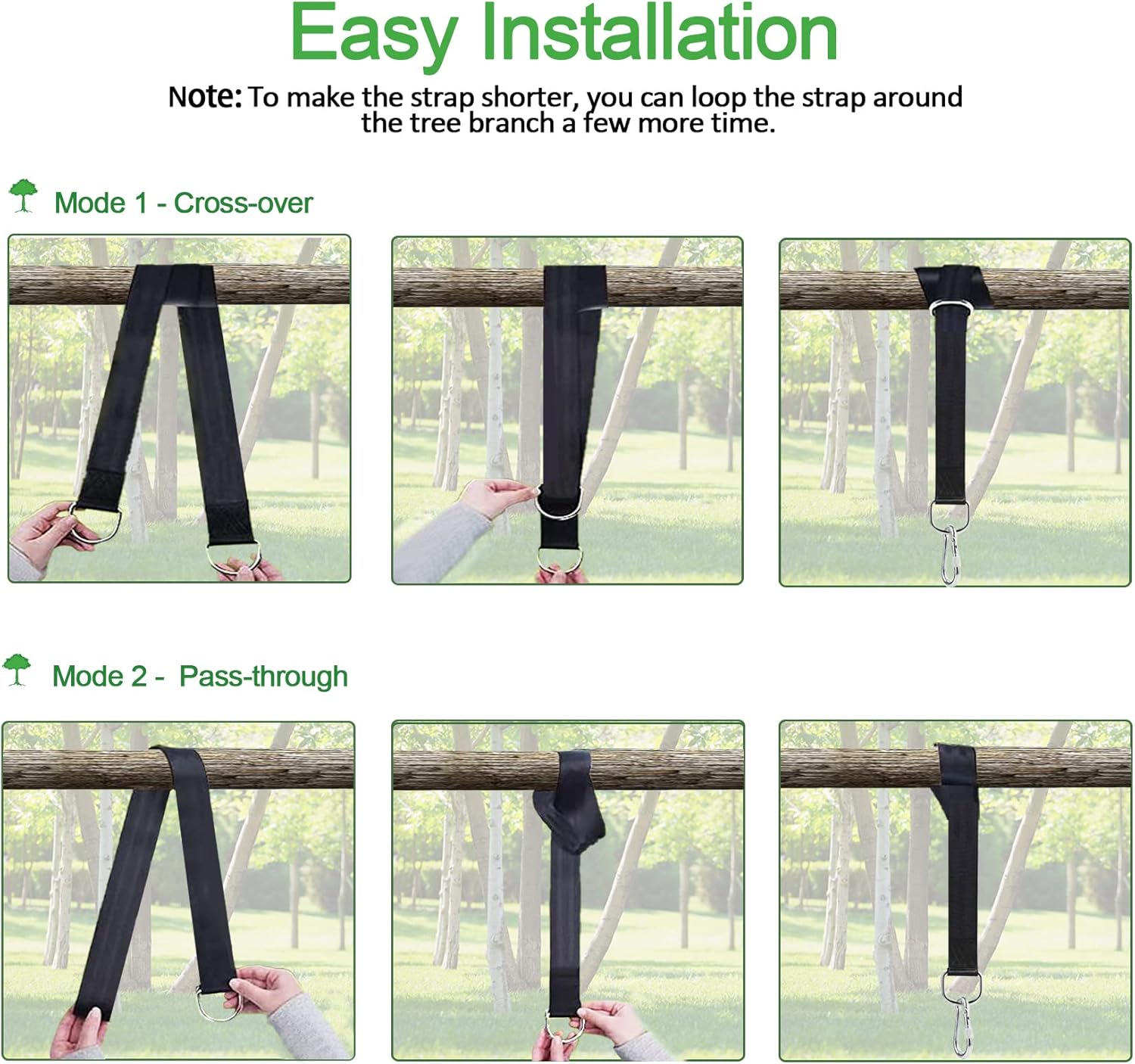 Easy Installation

Note: To make the strap shorter, you can loop the strap around the tree branch a few more time.

Mode 1 - Cross-over

Mode 2 - Pass-through