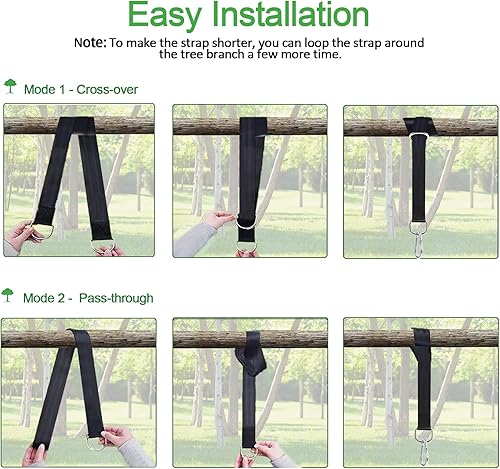 Easy Installation

Note: To make the strap shorter, you can loop the strap around the tree branch a few more time.

Mode 1 - Cross-over

Mode 2 - Pass-through