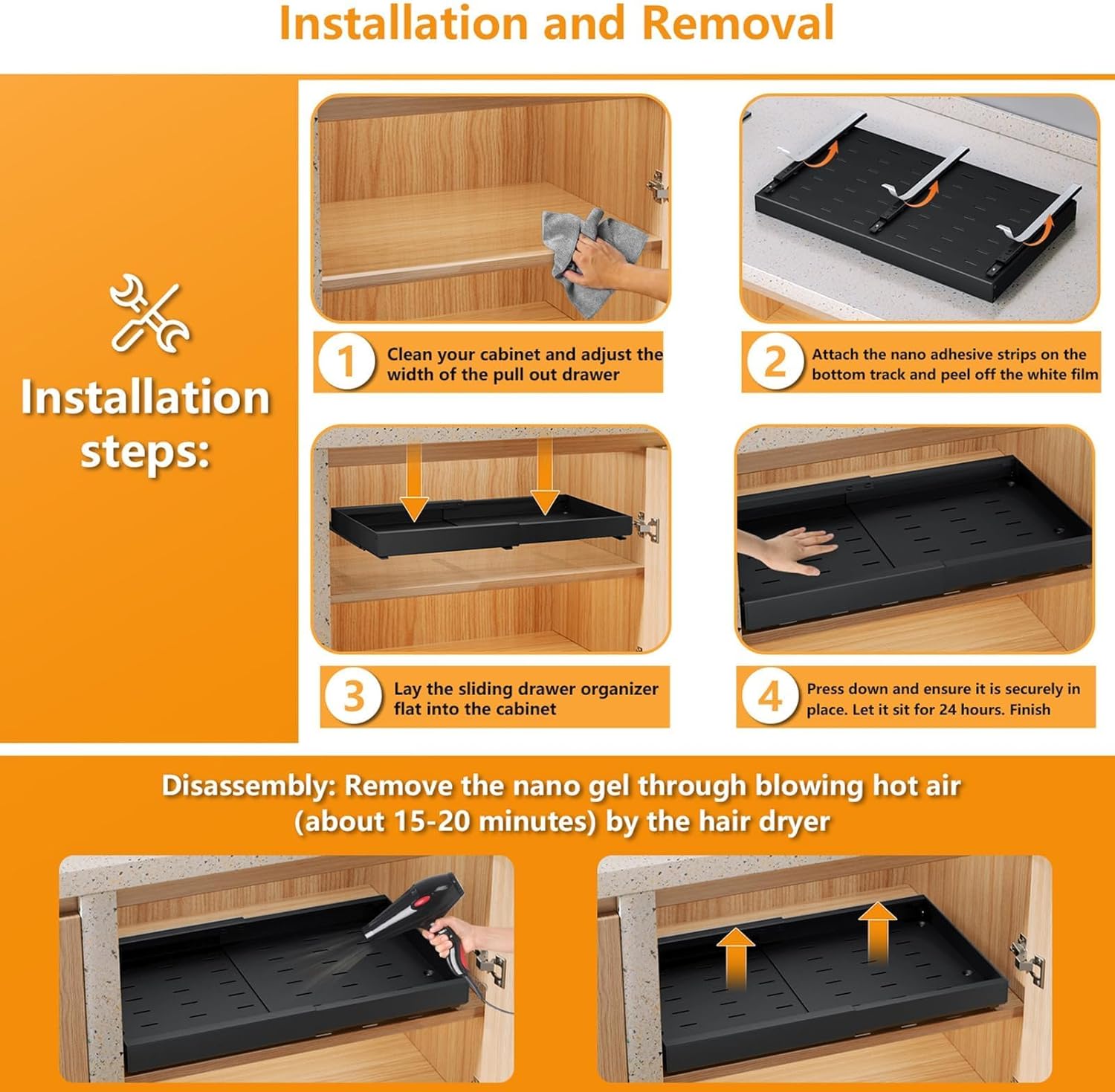 Installation and Removal

Installation steps:

1 Clean your cabinet and adjust the width of the pull out drawer

2 Attach the nano adhesive strips on the bottom track and peel off the white film

3 Lay the sliding drawer organizer flat into the cabinet

4 Press down and ensure it is securely in place. Let it sit for 24 hours. Finish

Disassembly: Remove the nano gel through blowing hot air (about 15-20 minutes) by the hair dryer