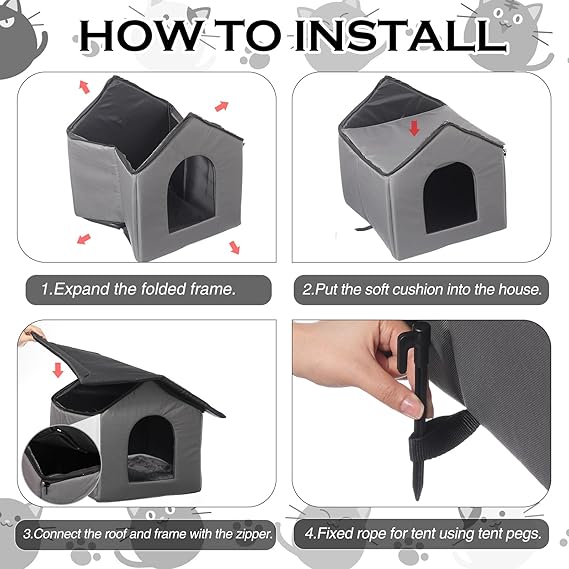 HOW TO INSTALL

1.Expand the folded frame.

2.Put the soft cushion into the house.

3.Connect the roof and frame with the zipper.

4.Fixed rope for tent using tent pegs.