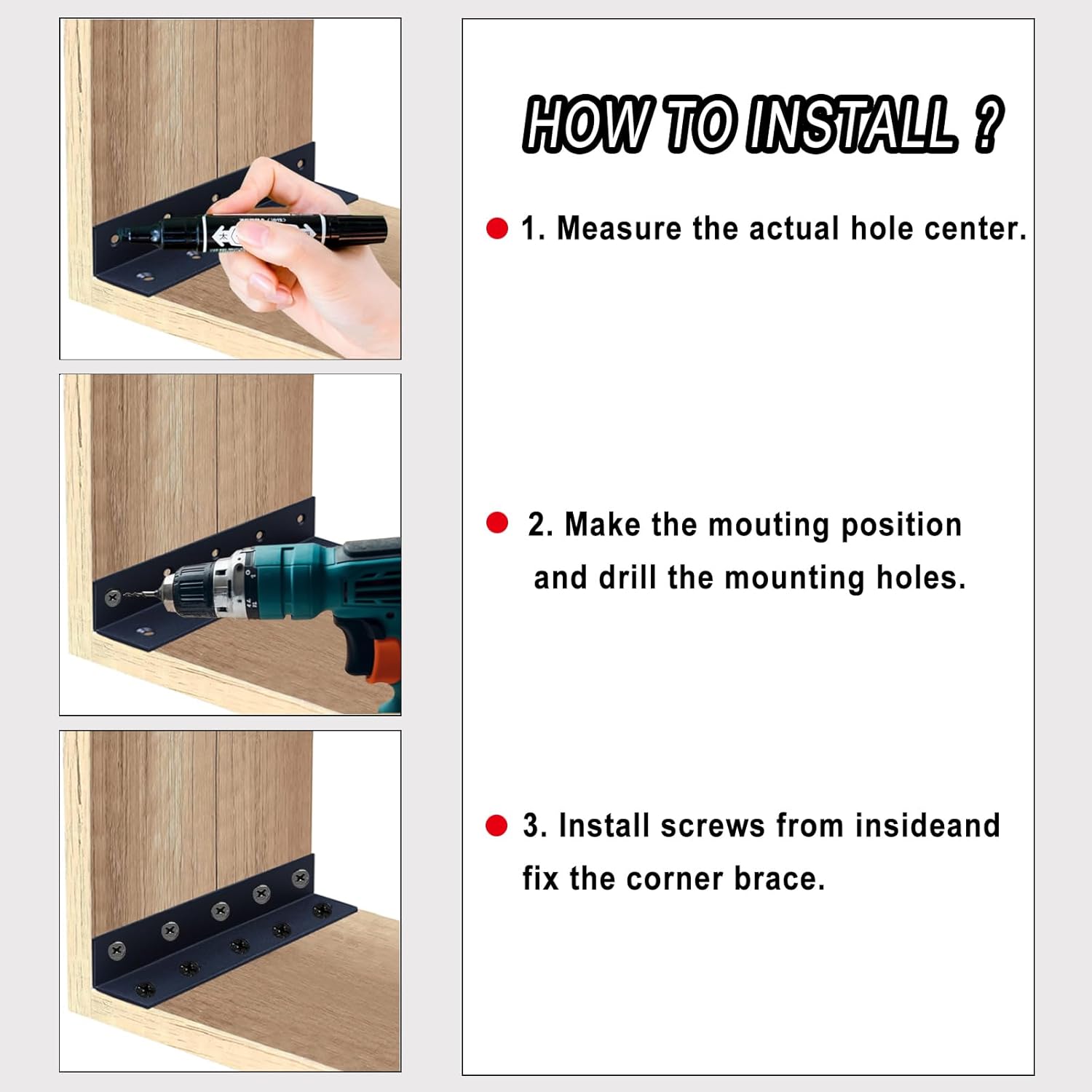 HOW TO INSTALL ?

1. Measure the actual hole center.

2. Make the mouting position and drill the mounting holes.

3. Install screws from insideand fix the corner brace.