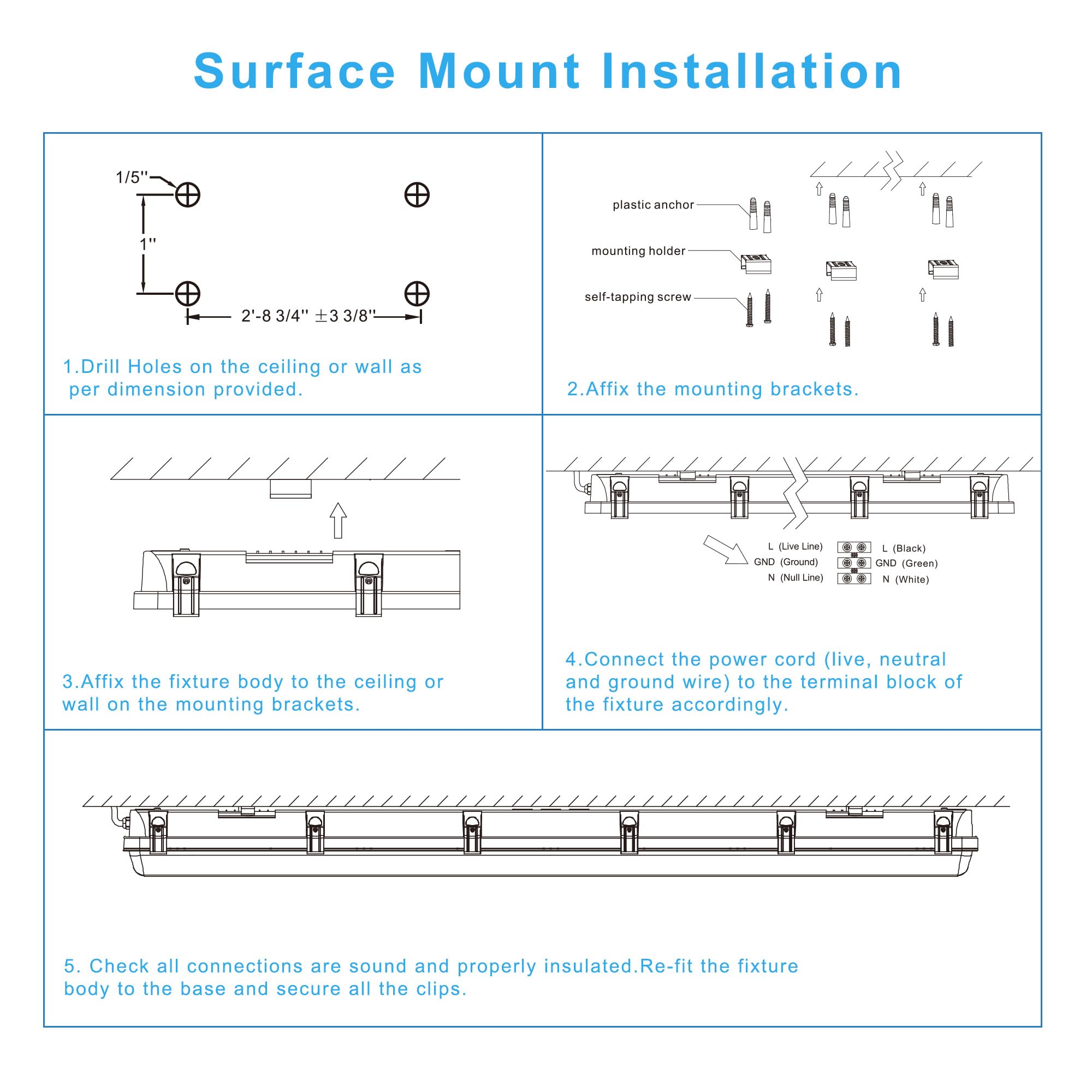 Surface Mount Installation

1/5''

1''

2'-8 3/4'' ±3 3/8''

1.Drill Holes on the ceiling or wall as per dimension provided.

plastic anchor

mounting holder

self-tapping screw

2.Affix the mounting brackets.

3.Affix the fixture body to the ceiling or wall on the mounting brackets.

L (Live Line)
GND (Ground)
N (Null Line)

L (Black)
GND (Green)
N (White)

4.Connect the power cord (live, neutral and ground wire) to the terminal block of the fixture accordingly.

5. Check all connections are sound and properly insulated.Re-fit the fixture body to the base and secure all the clips.