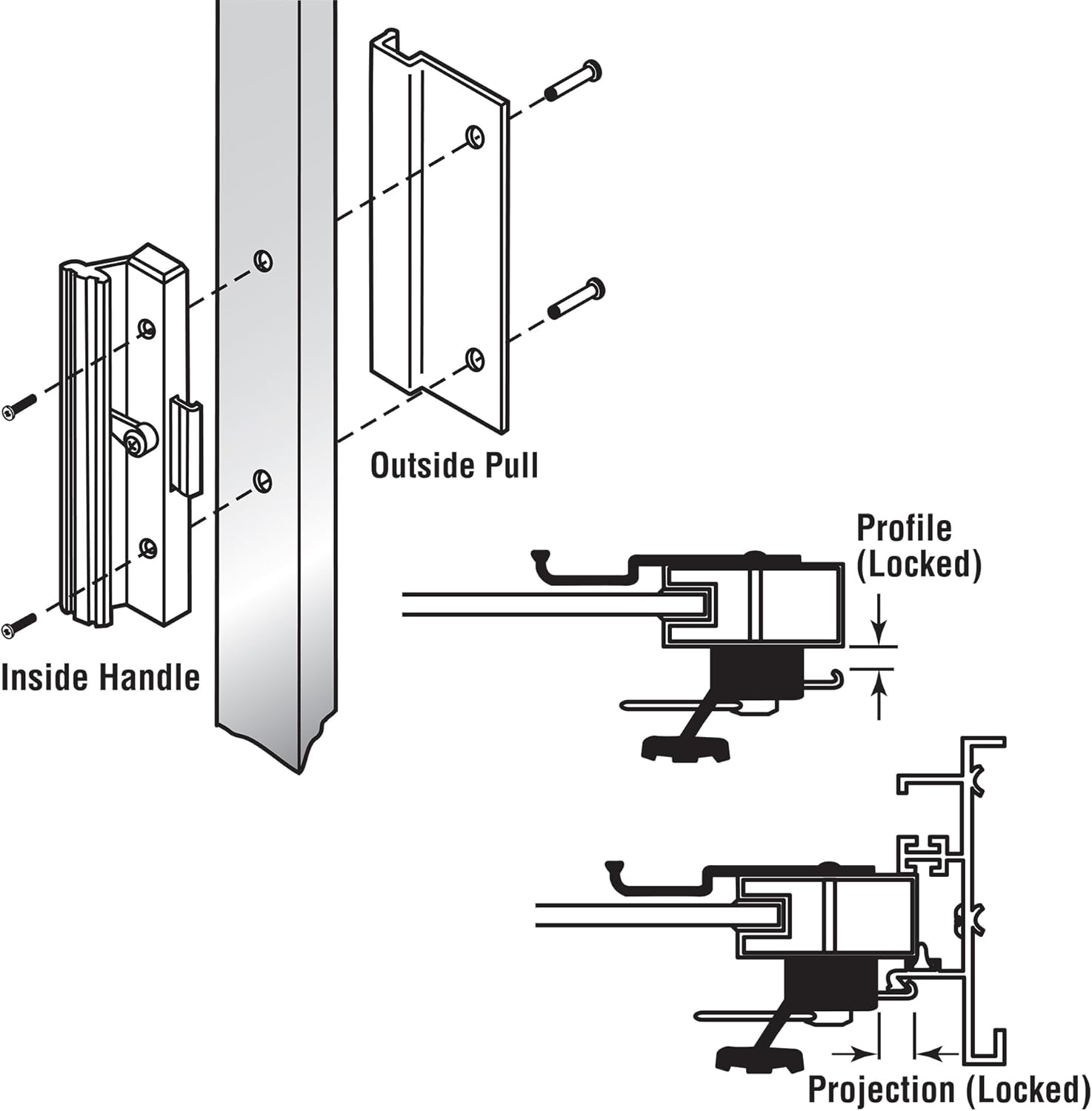 Outside Pull

Inside Handle

Profile (Locked)

Projection (Locked)