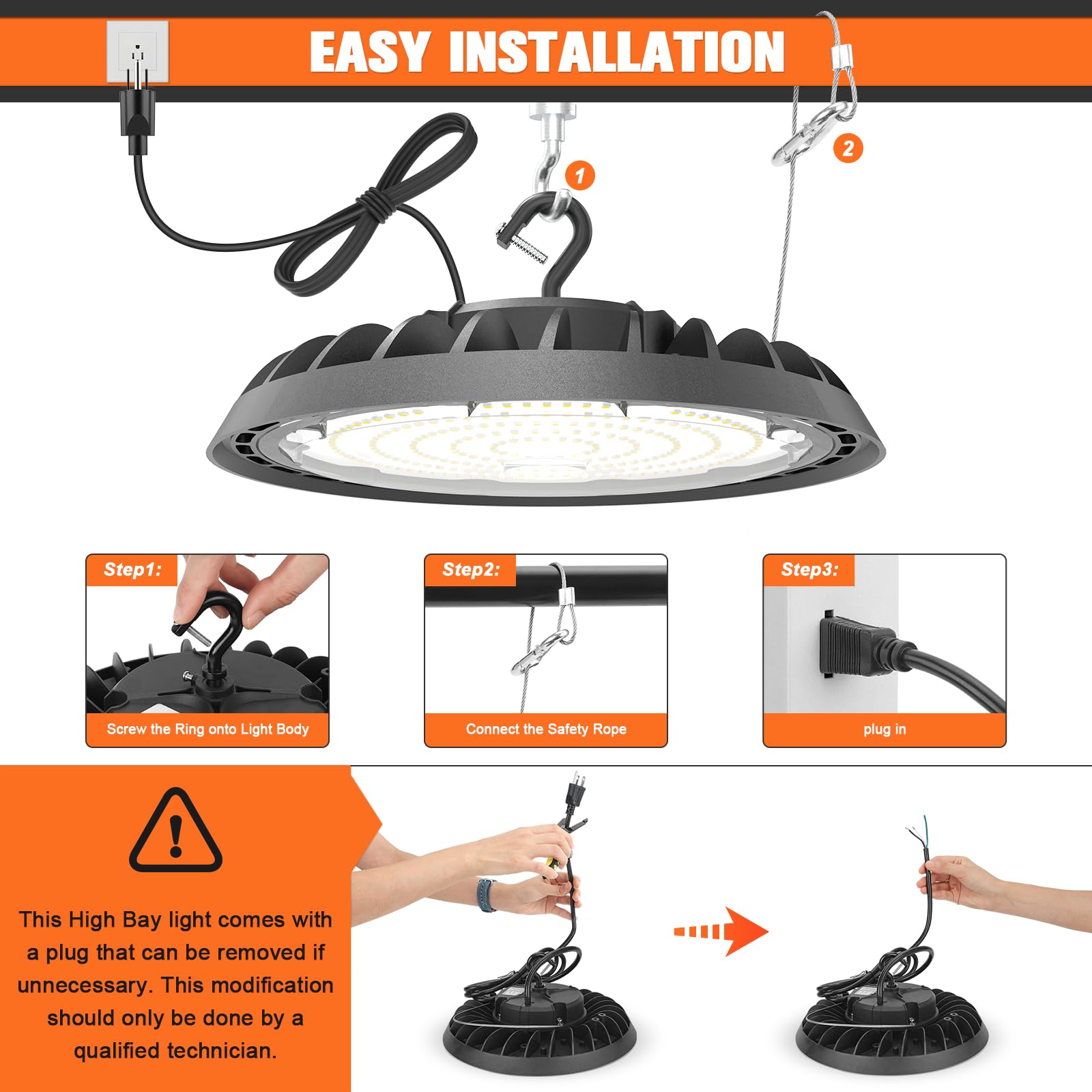 EASY INSTALLATION

1

2

Step1:
Screw the Ring onto Light Body

Step2:
Connect the Safety Rope

Step3:
plug in

This High Bay light comes with a plug that can be removed if unnecessary. This modification should only be done by a qualified technician.