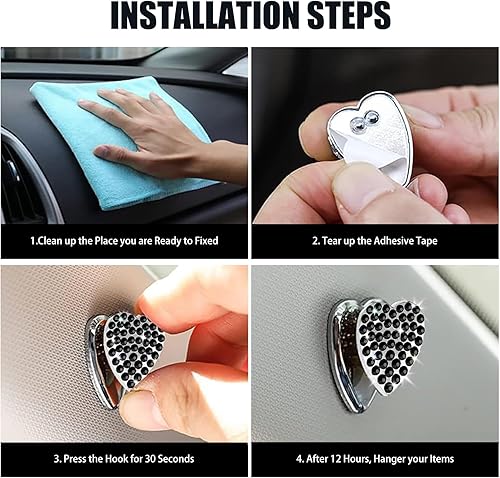 INSTALLATION STEPS

1.Clean up the Place you are Ready to Fixed

2. Tear up the Adhesive Tape

3. Press the Hook for 30 Seconds

4. After 12 Hours, Hanger your Items