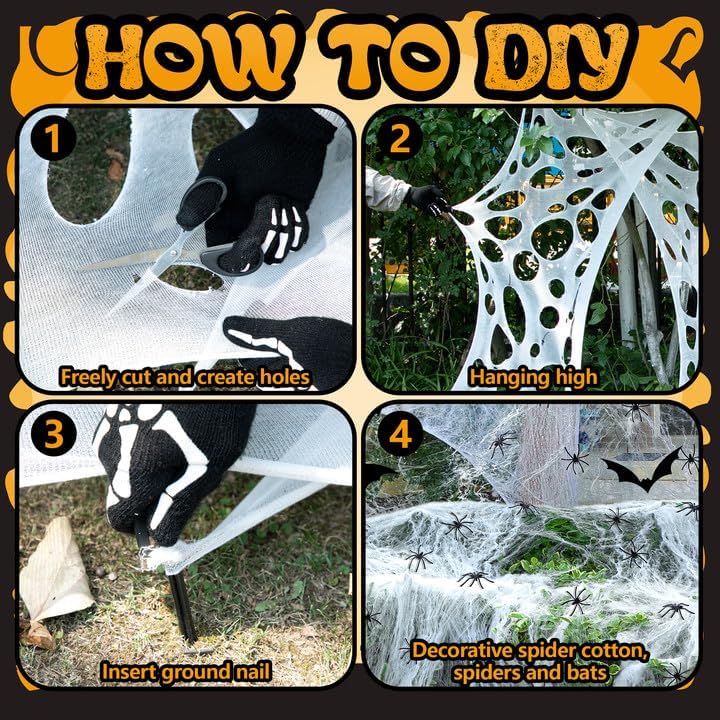 HOW TO DIY

1
Freely cut and create holes

2
Hanging high

3
Insert ground nail

4
Decorative spider cotton, spiders and bats