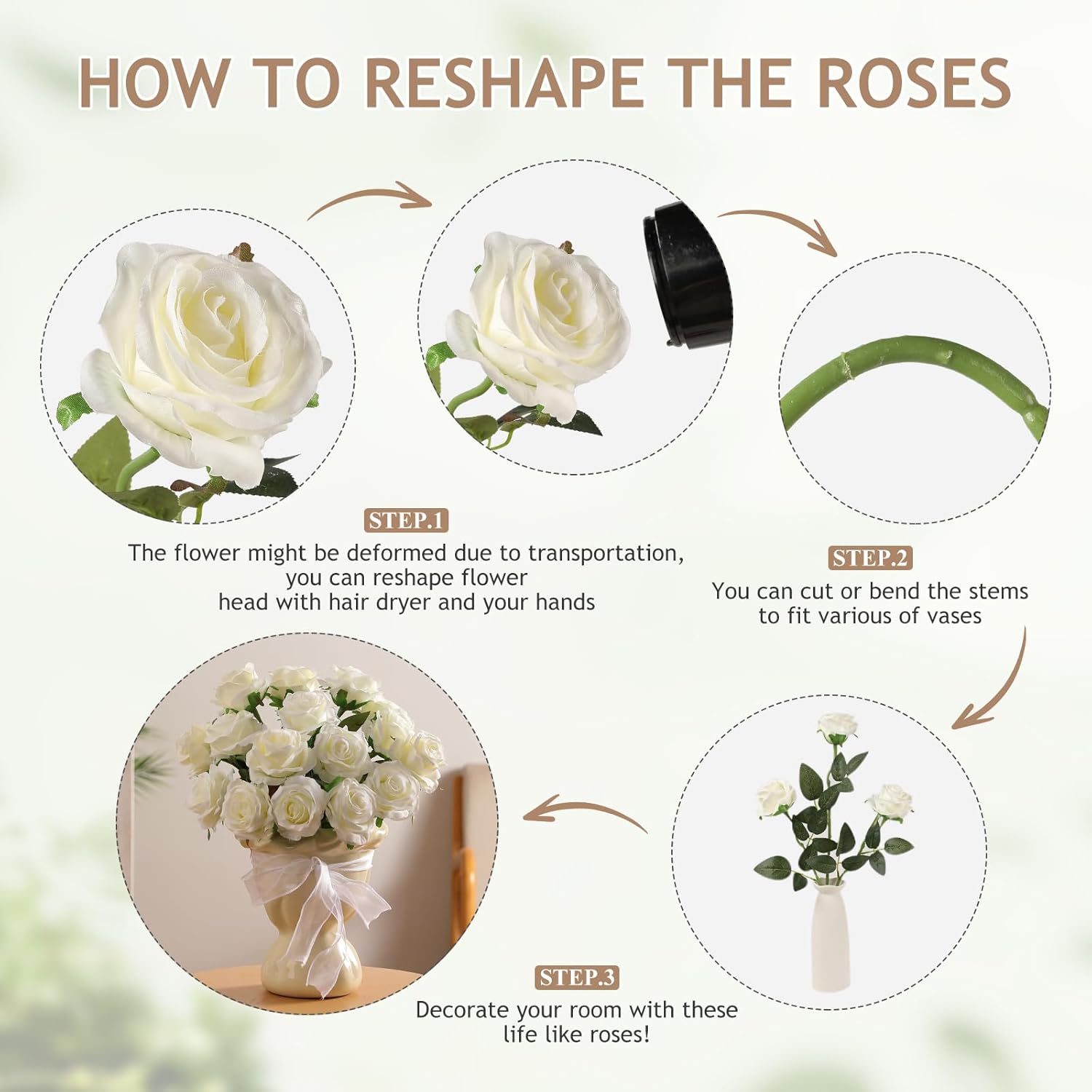 HOW TO RESHAPE THE ROSES

STEP.1
The flower might be deformed due to transportation, you can reshape flower head with hair dryer and your hands

STEP.2
You can cut or bend the stems to fit various of vases

STEP.3
Decorate your room with these life like roses!