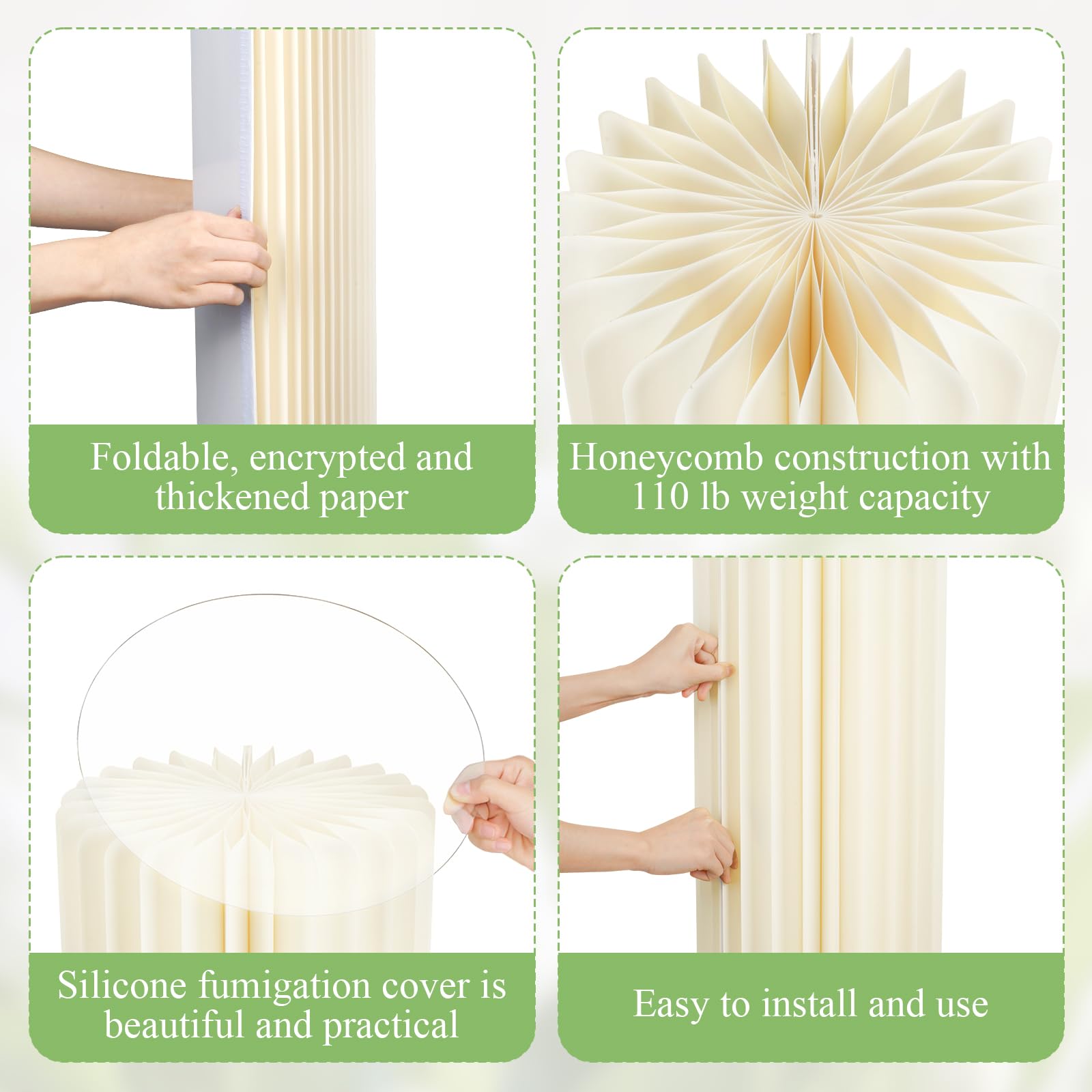 Foldable, encrypted and thickened paper

Honeycomb construction with 110 lb weight capacity

Silicone fumigation cover is beautiful and practical

Easy to install and use