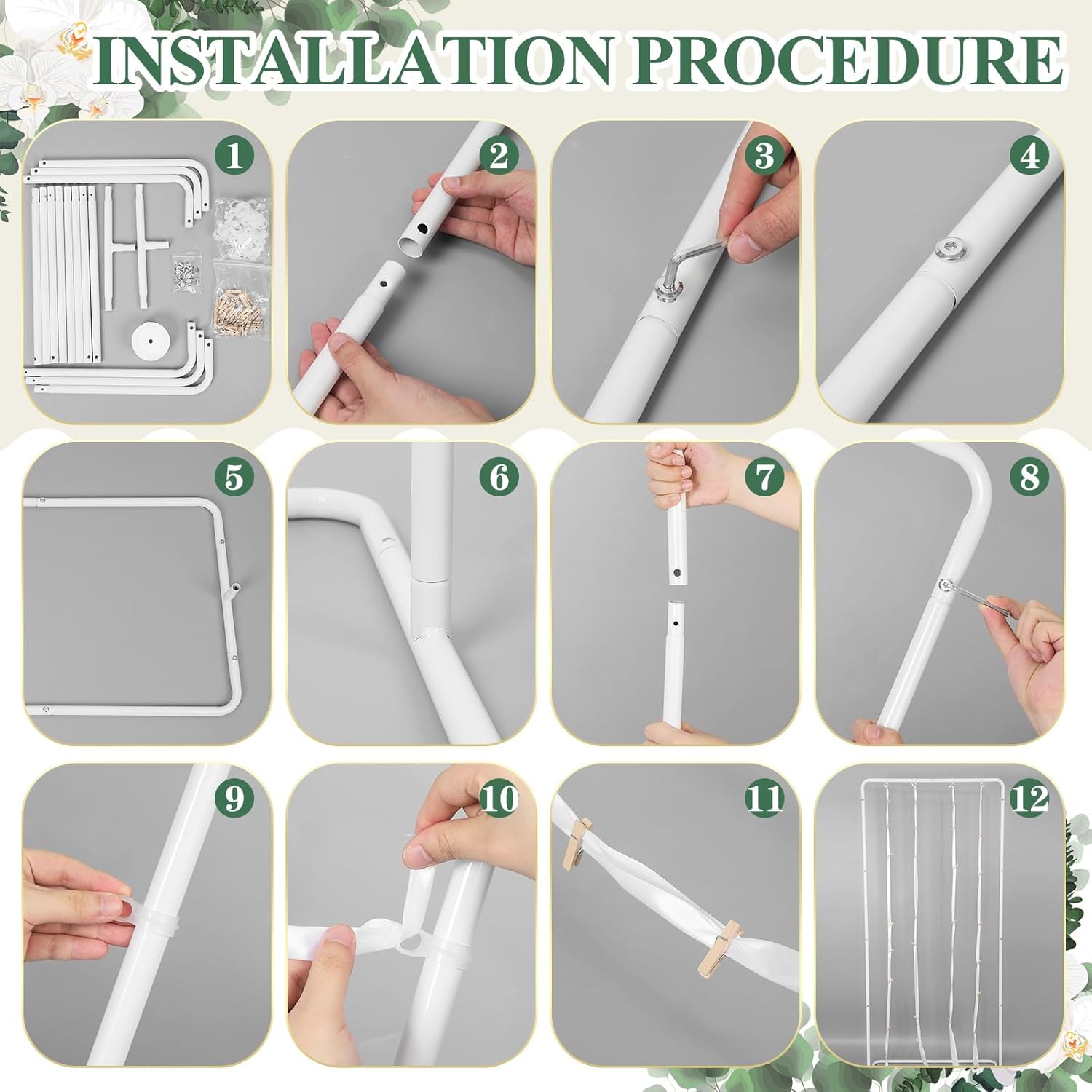 INSTALLATION PROCEDURE

1

2

3

4

5

6

7

8

9

10

11

12