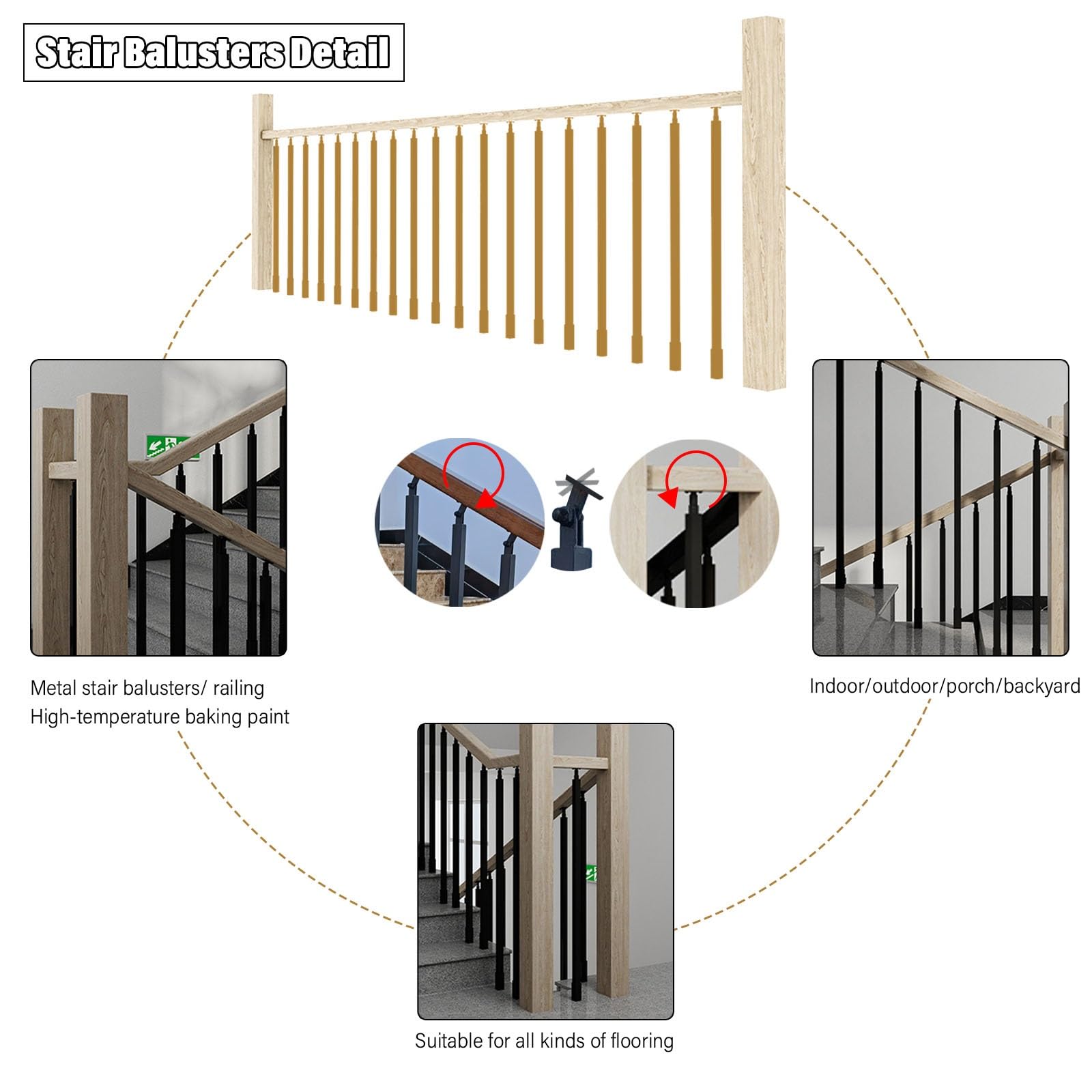 Stair Balusters Detail

Metal stair balusters/ railing
High-temperature baking paint

Indoor/outdoor/porch/backyard

Suitable for all kinds of flooring