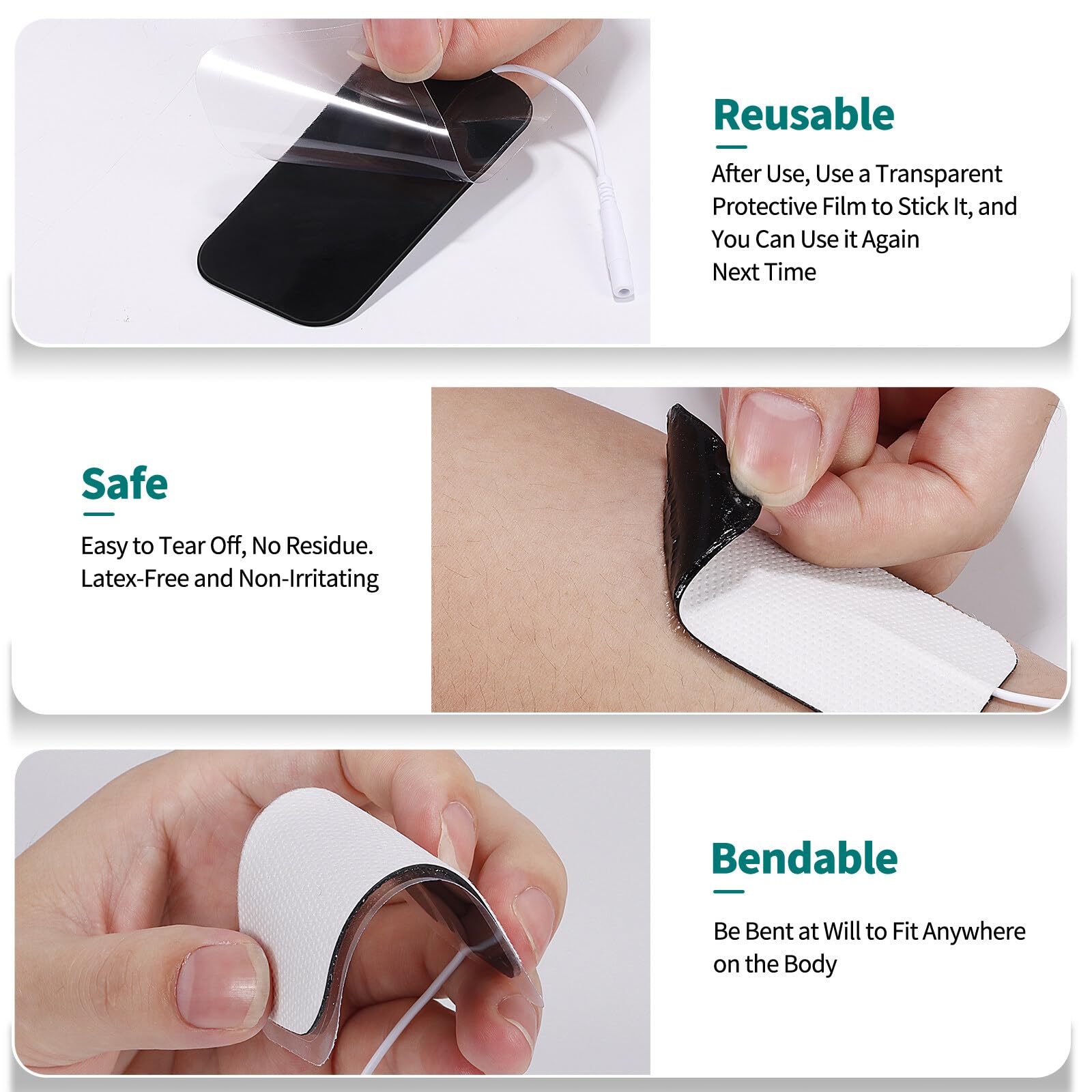 Reusable

After Use, Use a Transparent Protective Film to Stick It, and You Can Use it Again Next Time

Safe

Easy to Tear Off, No Residue. Latex-Free and Non-Irritating

Bendable

Be Bent at Will to Fit Anywhere on the Body