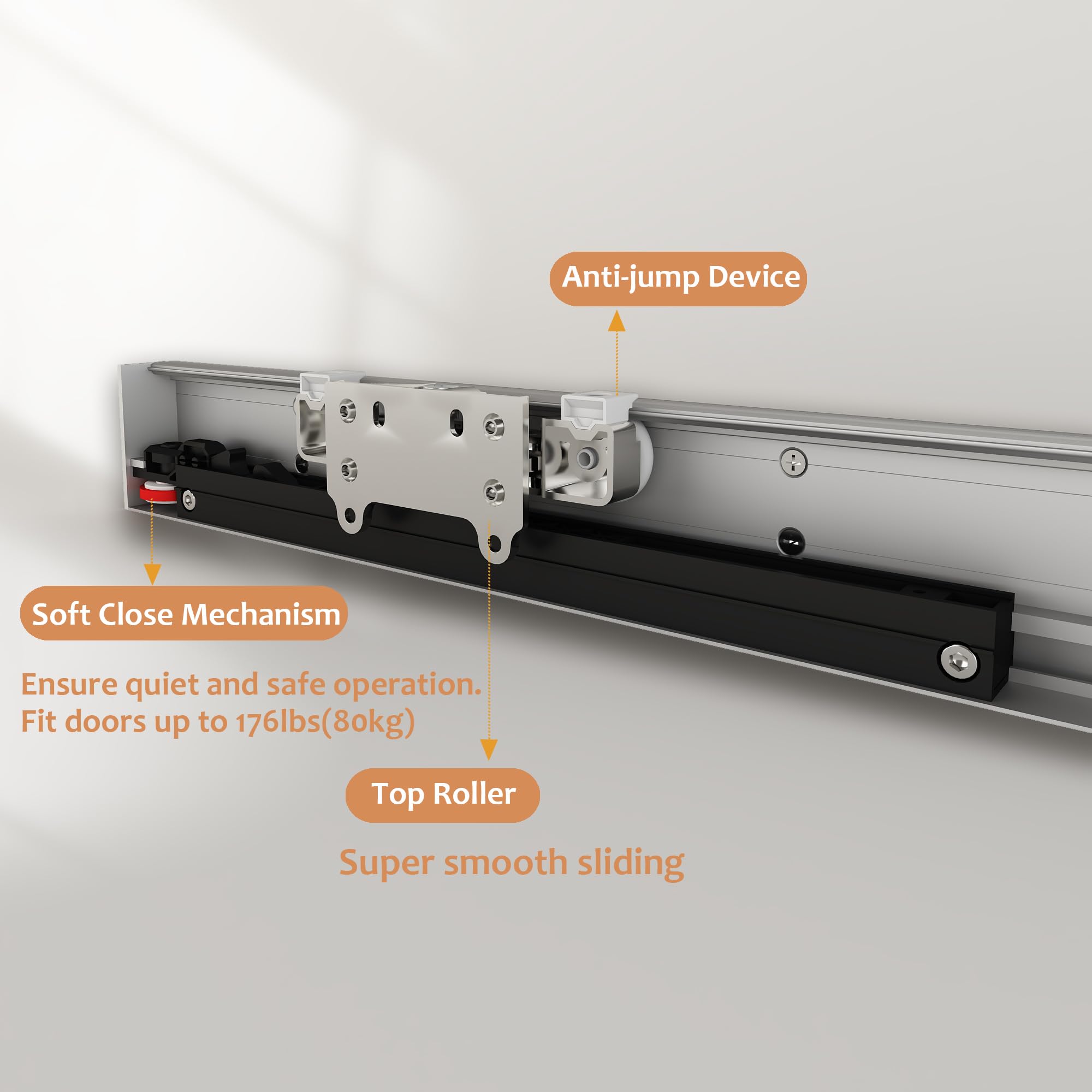 Anti-jump Device

Soft Close Mechanism

Ensure quiet and safe operation.
Fit doors up to 176lbs(80kg)

Top Roller

Super smooth sliding