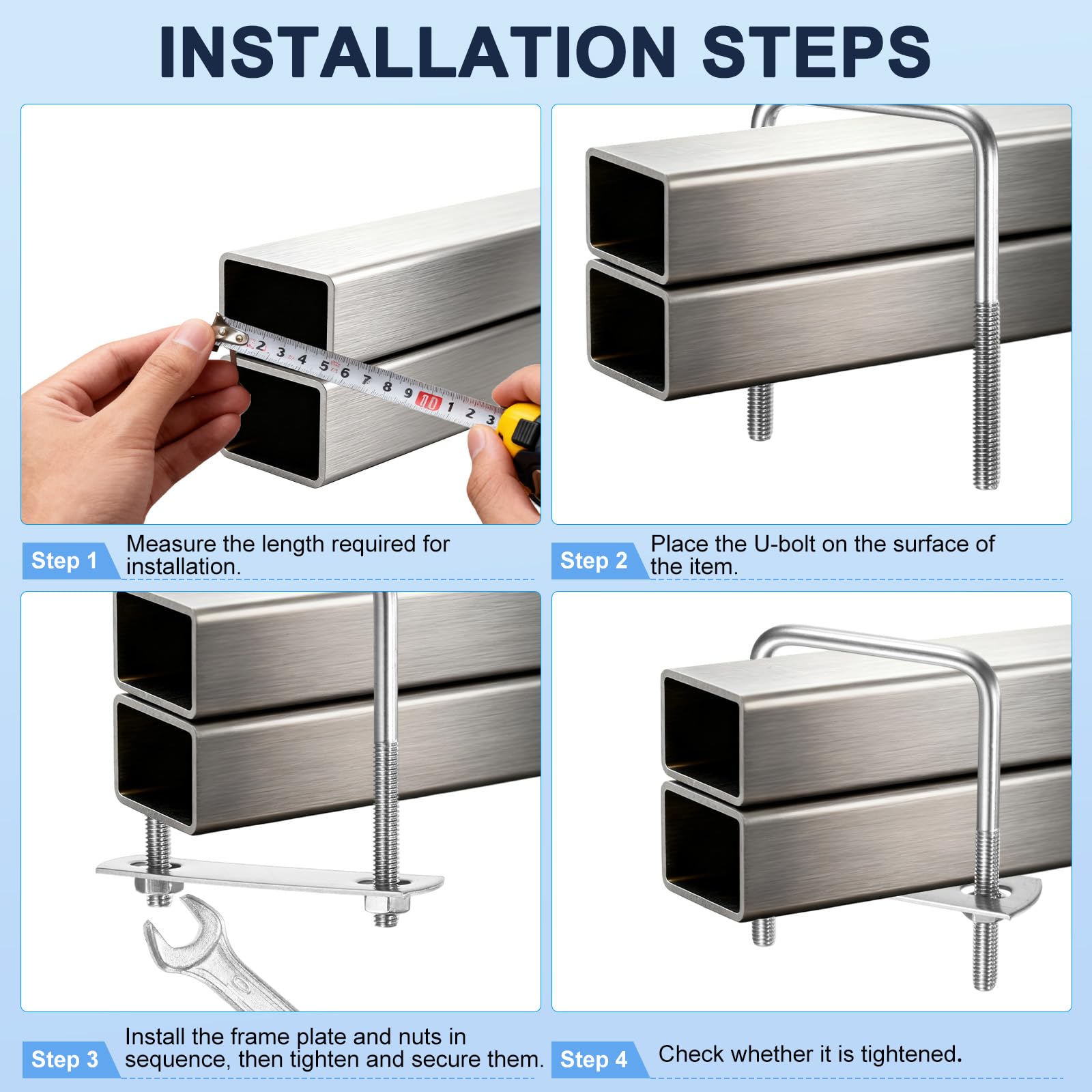 INSTALLATION STEPS

2 3 4 5 6 7 8 9 10 1 2 3

Step 1 Measure the length required for installation.

Step 2 Place the U-bolt on the surface of the item.

Step 3 Install the frame plate and nuts in sequence, then tighten and secure them.

Step 4 Check whether it is tightened.