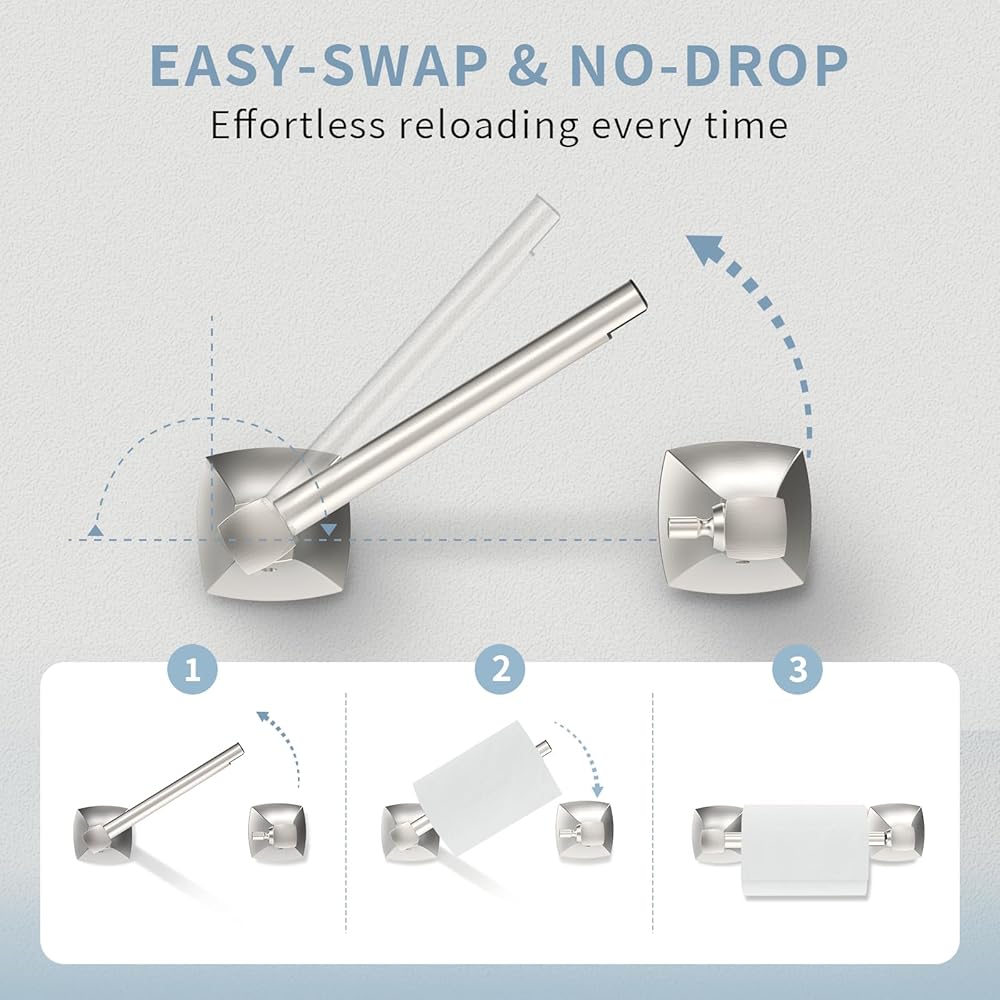 EASY-SWAP & NO-DROP

Effortless reloading every time

1

2

3