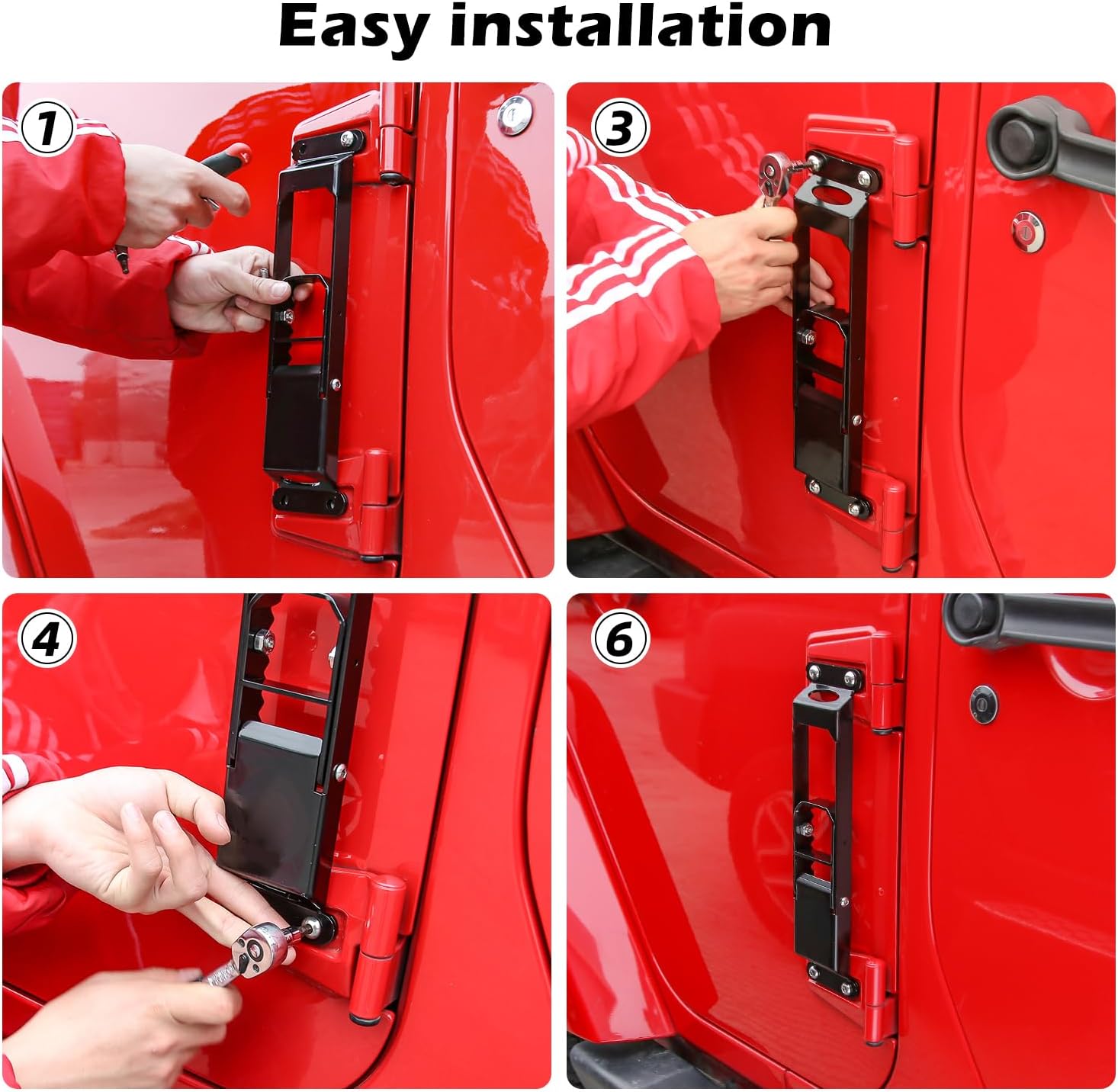 Easy installation

1

3

4

6