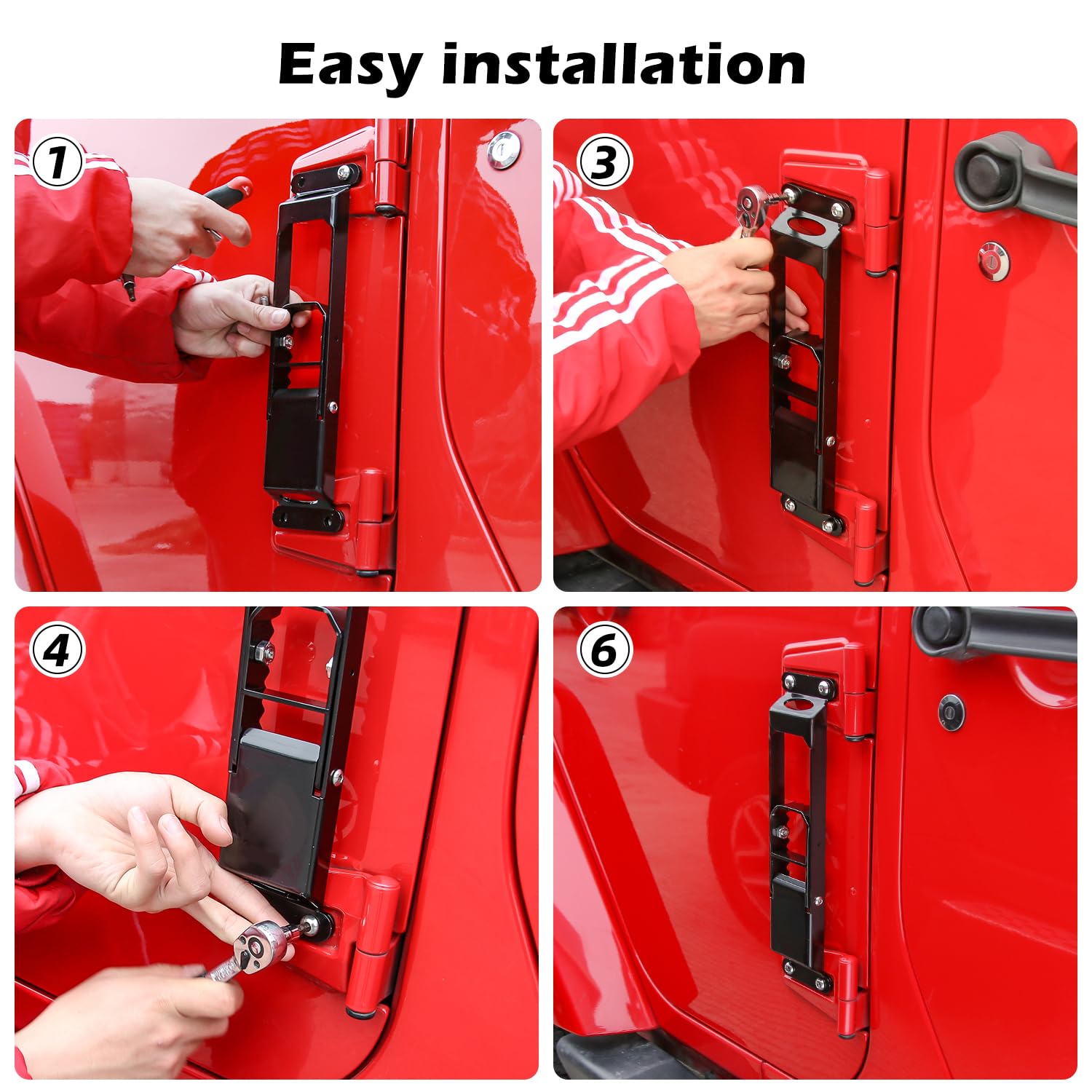 Easy installation

1

3

4

6