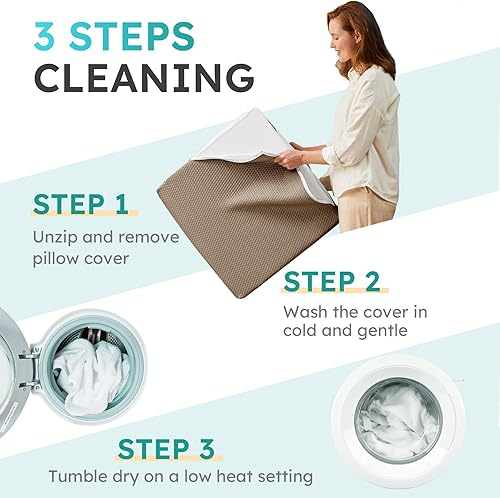 3 STEPS
CLEANING

STEP 1
Unzip and remove pillow cover

STEP 2
Wash the cover in cold and gentle

STEP 3
Tumble dry on a low heat setting