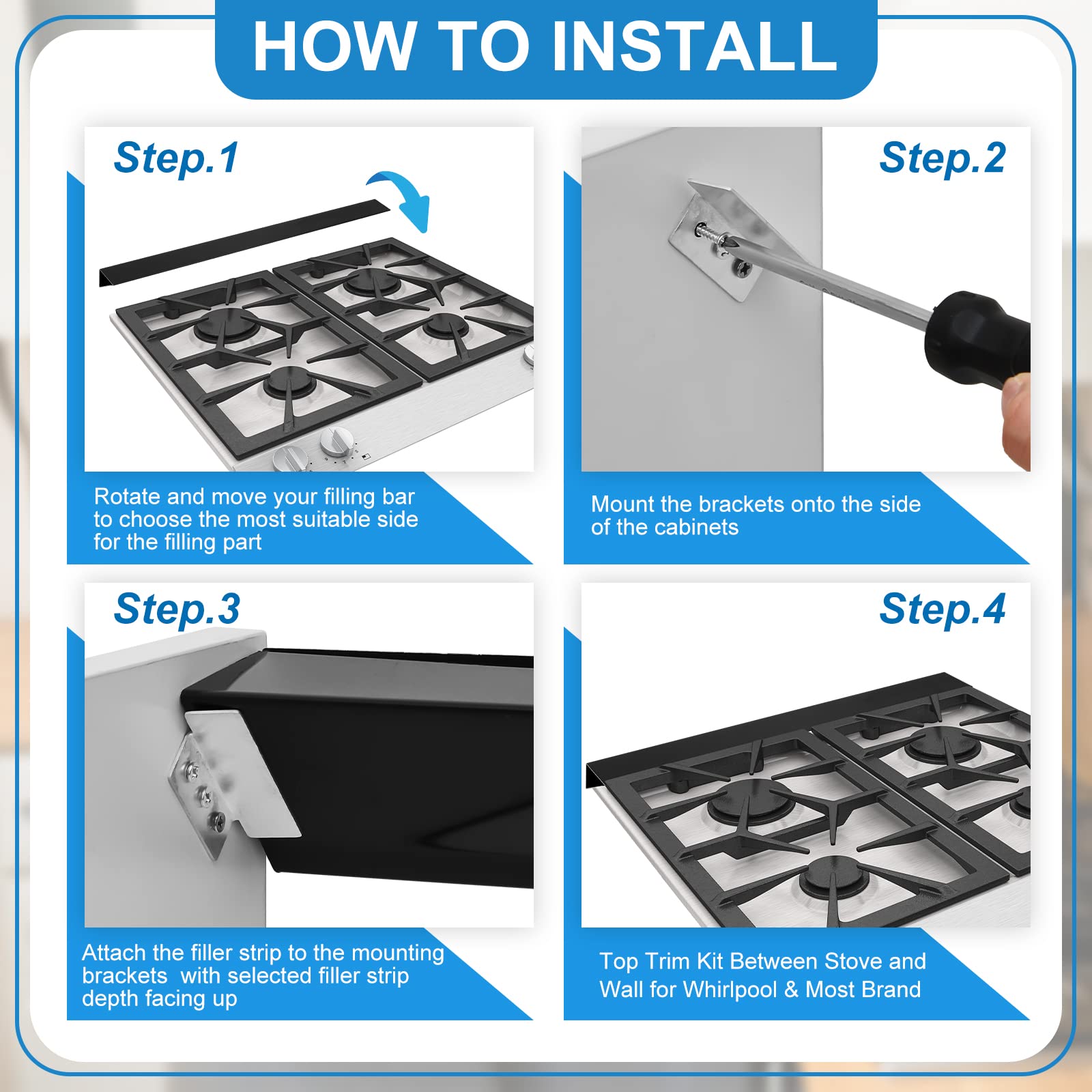 HOW TO INSTALL

Step.1

Rotate and move your filling bar to choose the most suitable side for the filling part

Step.2

Mount the brackets onto the side of the cabinets

Step.3

Attach the filler strip to the mounting brackets  with selected filler strip depth facing up

Step.4

Top Trim Kit Between Stove and Wall for Whirlpool & Most Brand