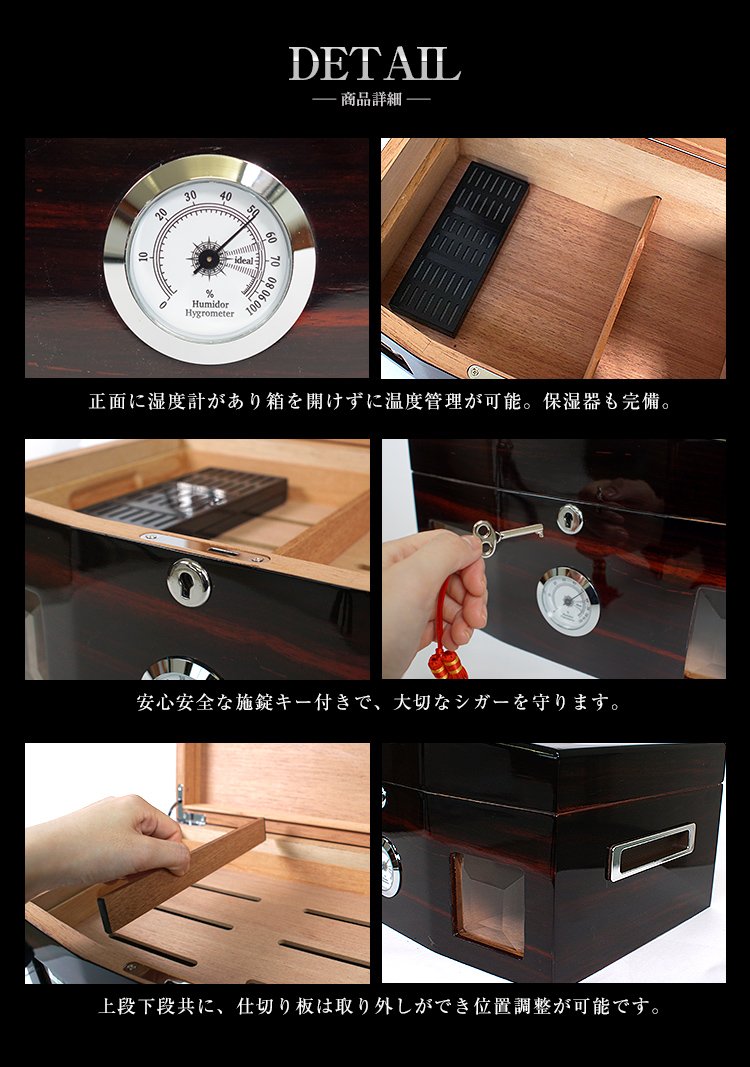 DETAIL
— 商品詳細 —

0 10 20 30 40 50 60 70 80 90 100
ideal
%
Humidor
Hygrometer

正面に湿度計があり箱を開けずに温度管理が可能。保湿器も完備。

安心安全な施錠キー付きで、大切なシガーを守ります。

上段下段共に、仕切り板は取り外しができ位置調整が可能です。