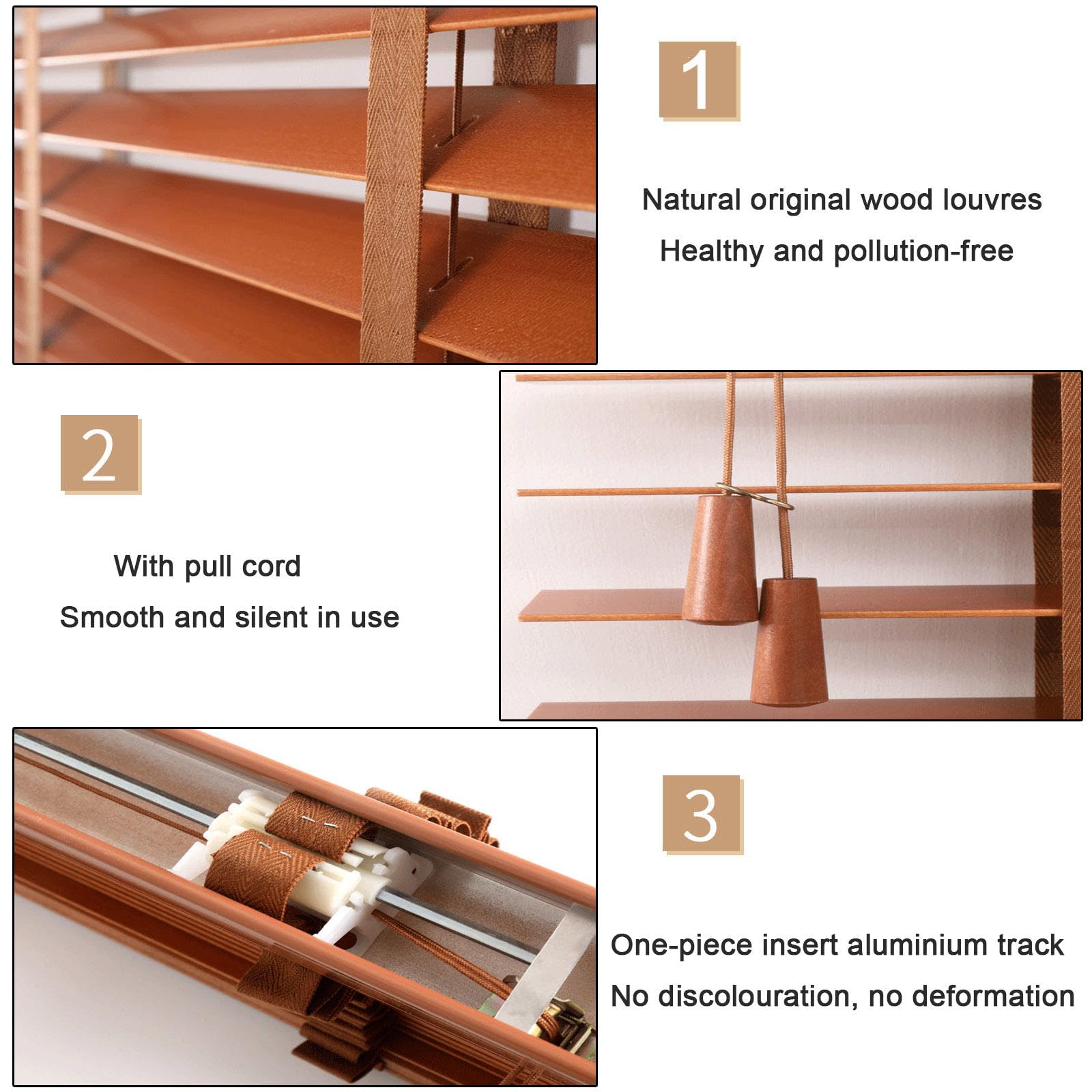 1

Natural original wood louvres
Healthy and pollution-free

2

With pull cord
Smooth and silent in use

3

One-piece insert aluminium track
No discolouration, no deformation