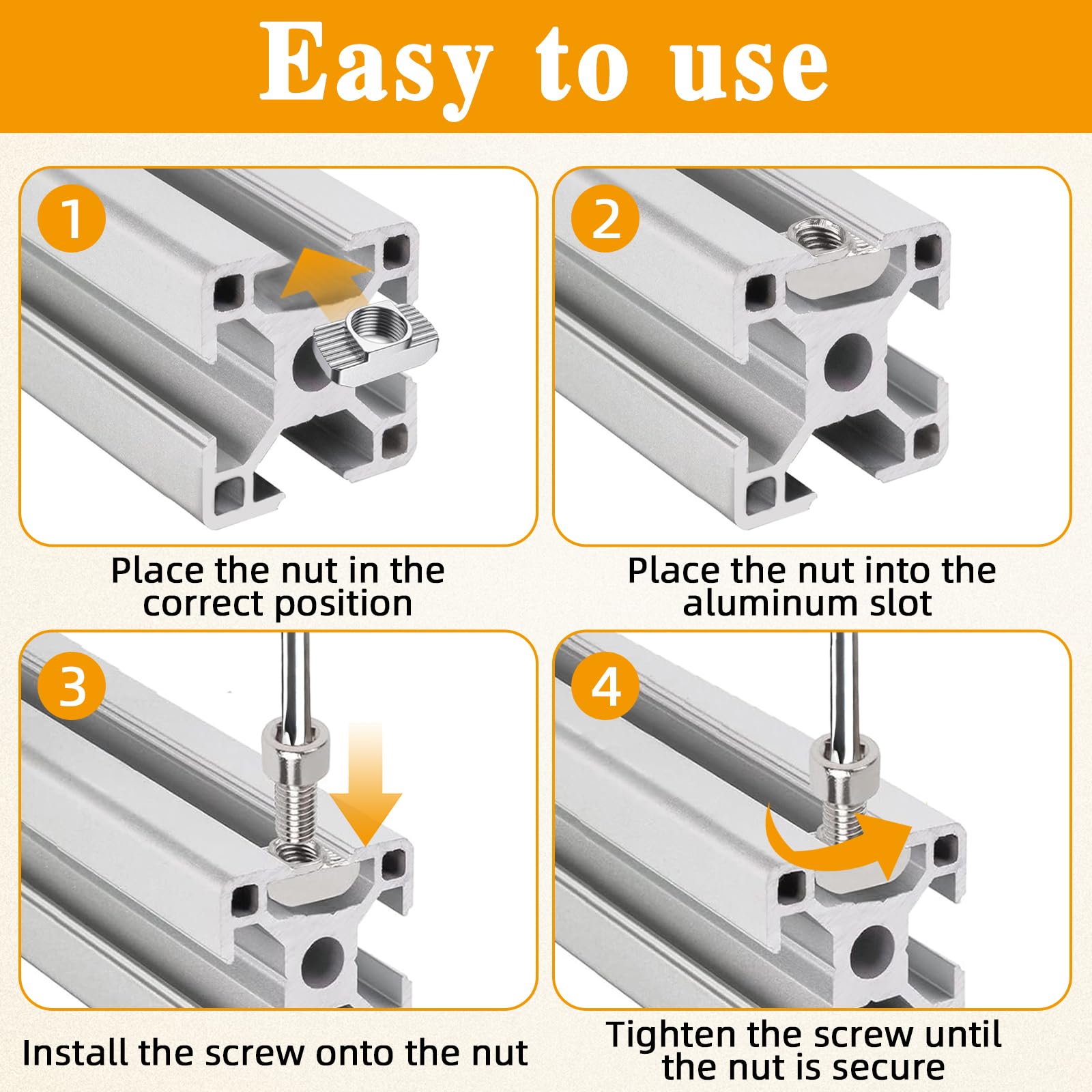 Easy to use

1

Place the nut in the correct position

2

Place the nut into the aluminum slot

3

Install the screw onto the nut

4

Tighten the screw until the nut is secure