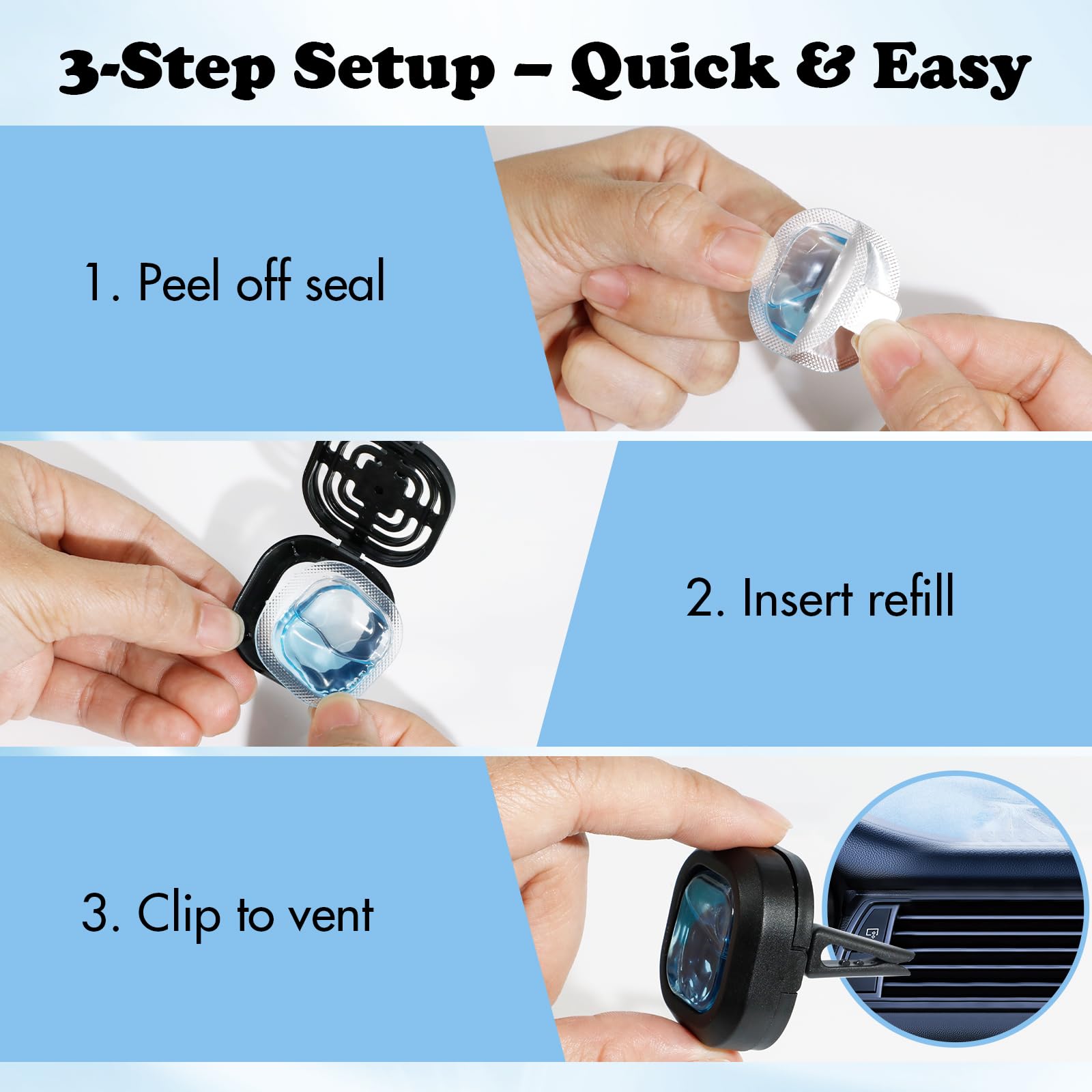 3-Step Setup – Quick & Easy

1. Peel off seal

2. Insert refill

3. Clip to vent