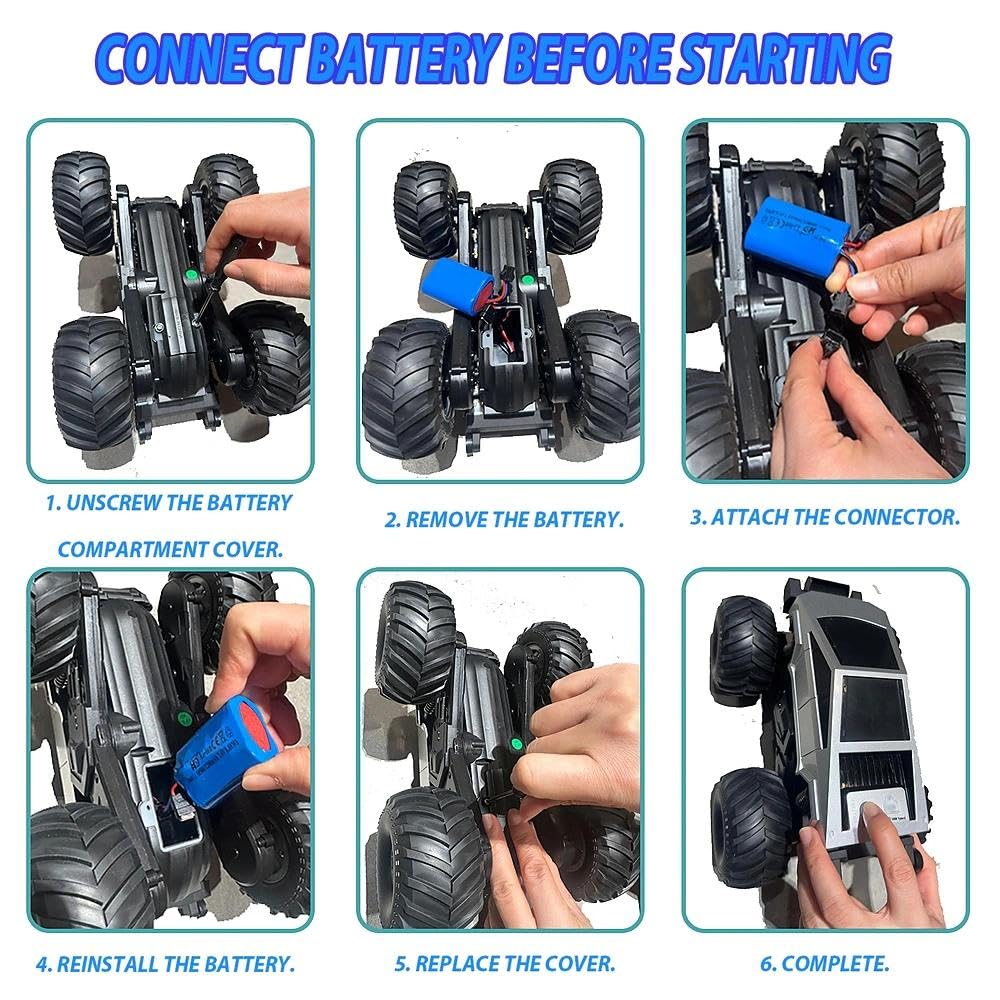 CONNECT BATTERY BEFORE STARTING

1. UNSCREW THE BATTERY COMPARTMENT COVER.

2. REMOVE THE BATTERY.

3. ATTACH THE CONNECTOR.

4. REINSTALL THE BATTERY.

5. REPLACE THE COVER.

6. COMPLETE.