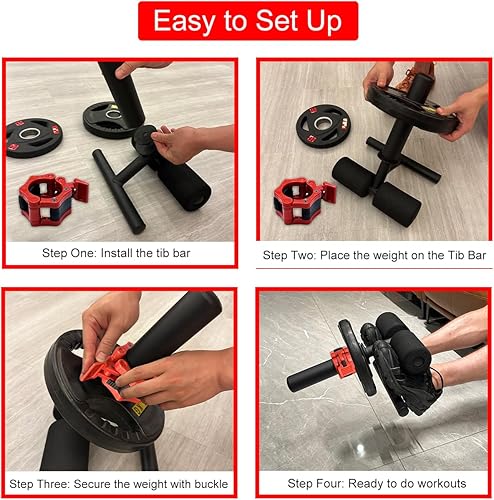 Easy to Set Up

Step One: Install the tib bar

Step Two: Place the weight on the Tib Bar

Step Three: Secure the weight with buckle

Step Four: Ready to do workouts