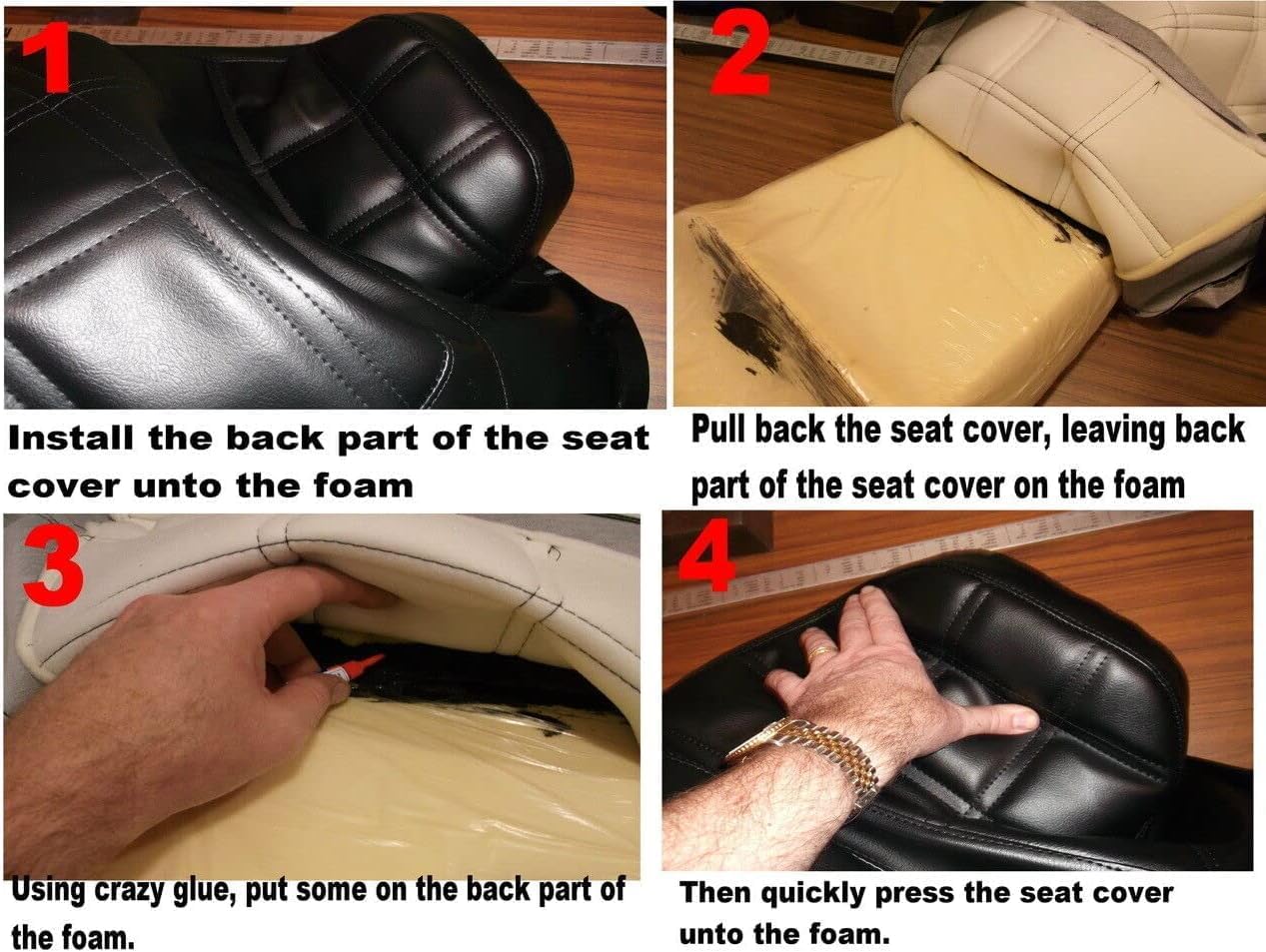 1

Install the back part of the seat cover unto the foam

2

Pull back the seat cover, leaving back part of the seat cover on the foam

3

Using crazy glue, put some on the back part of the foam.

4

Then quickly press the seat cover unto the foam.