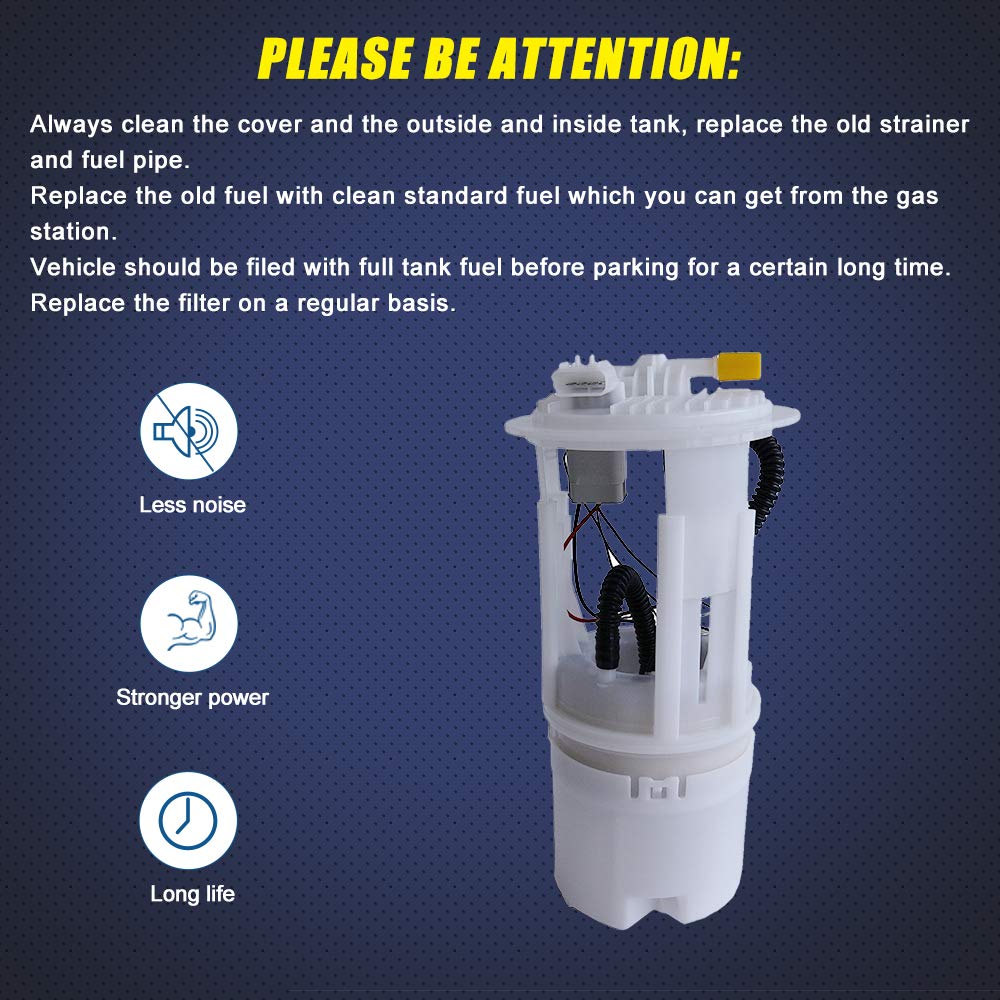 PLEASE BE ATTENTION:

Always clean the cover and the outside and inside tank, replace the old strainer and fuel pipe.
Replace the old fuel with clean standard fuel which you can get from the gas station.
Vehicle should be filed with full tank fuel before parking for a certain long time.
Replace the filter on a regular basis.

Less noise

Stronger power

Long life