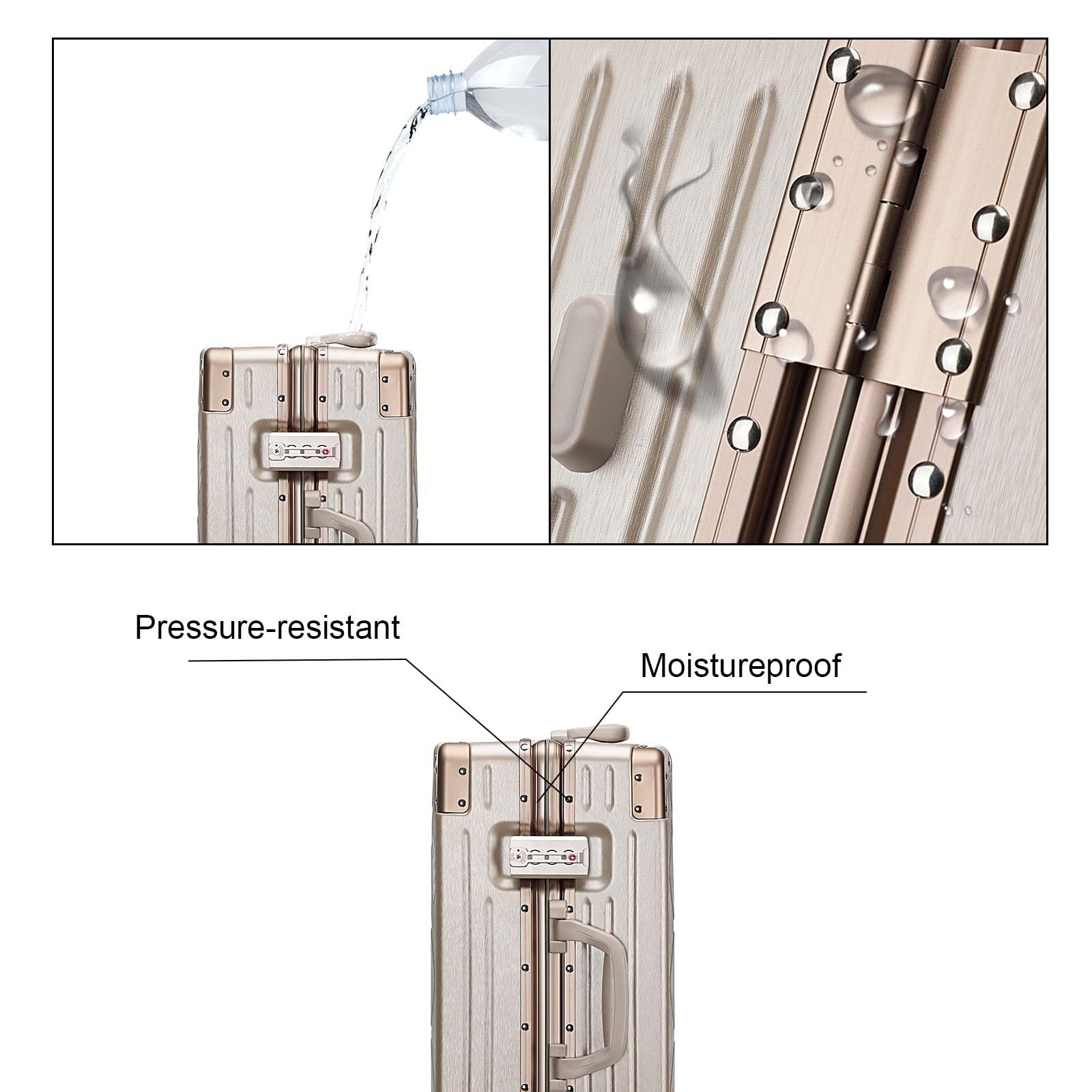 Pressure-resistant

Moistureproof