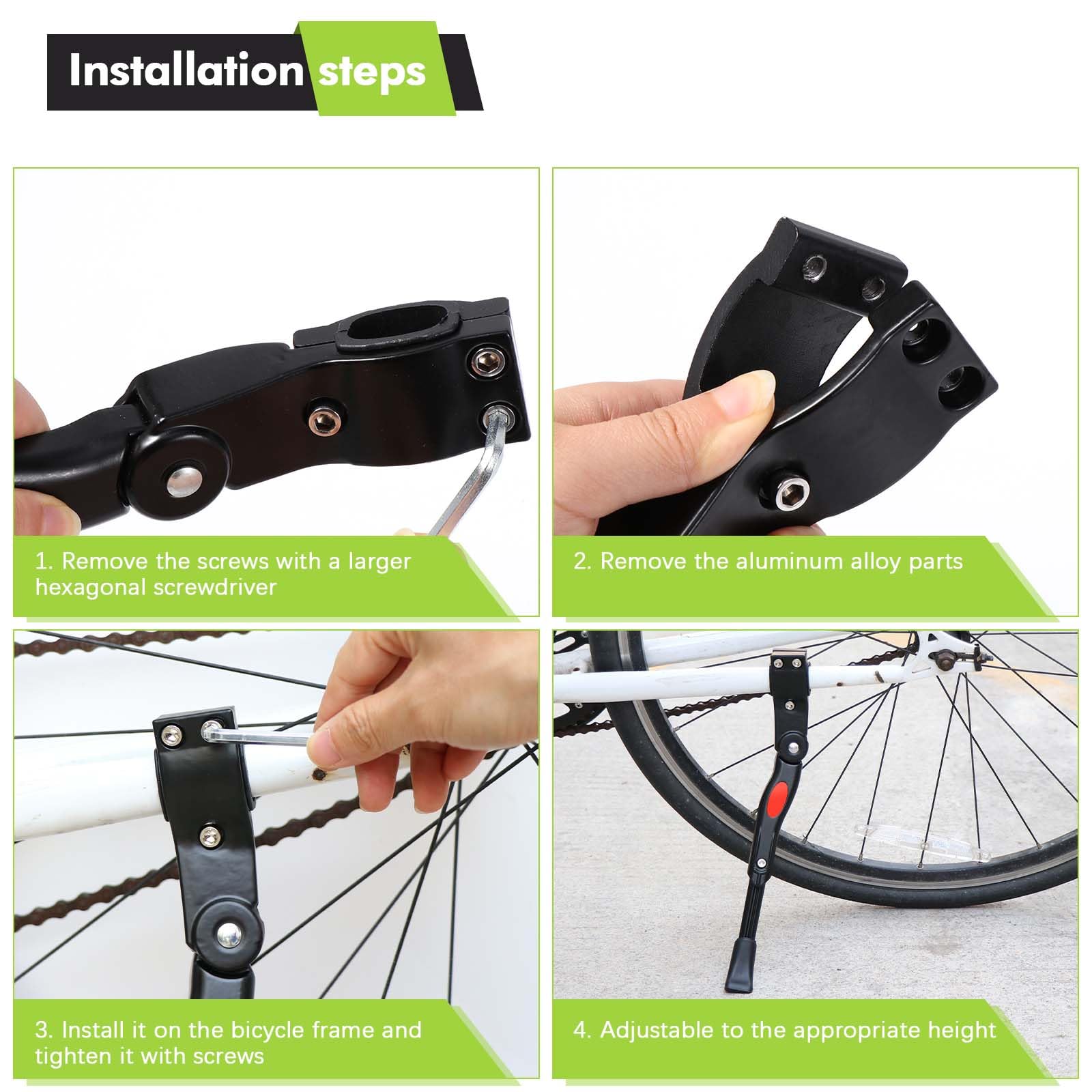 Installation steps

1. Remove the screws with a larger hexagonal screwdriver

2. Remove the aluminum alloy parts

3. Install it on the bicycle frame and tighten it with screws

4. Adjustable to the appropriate height