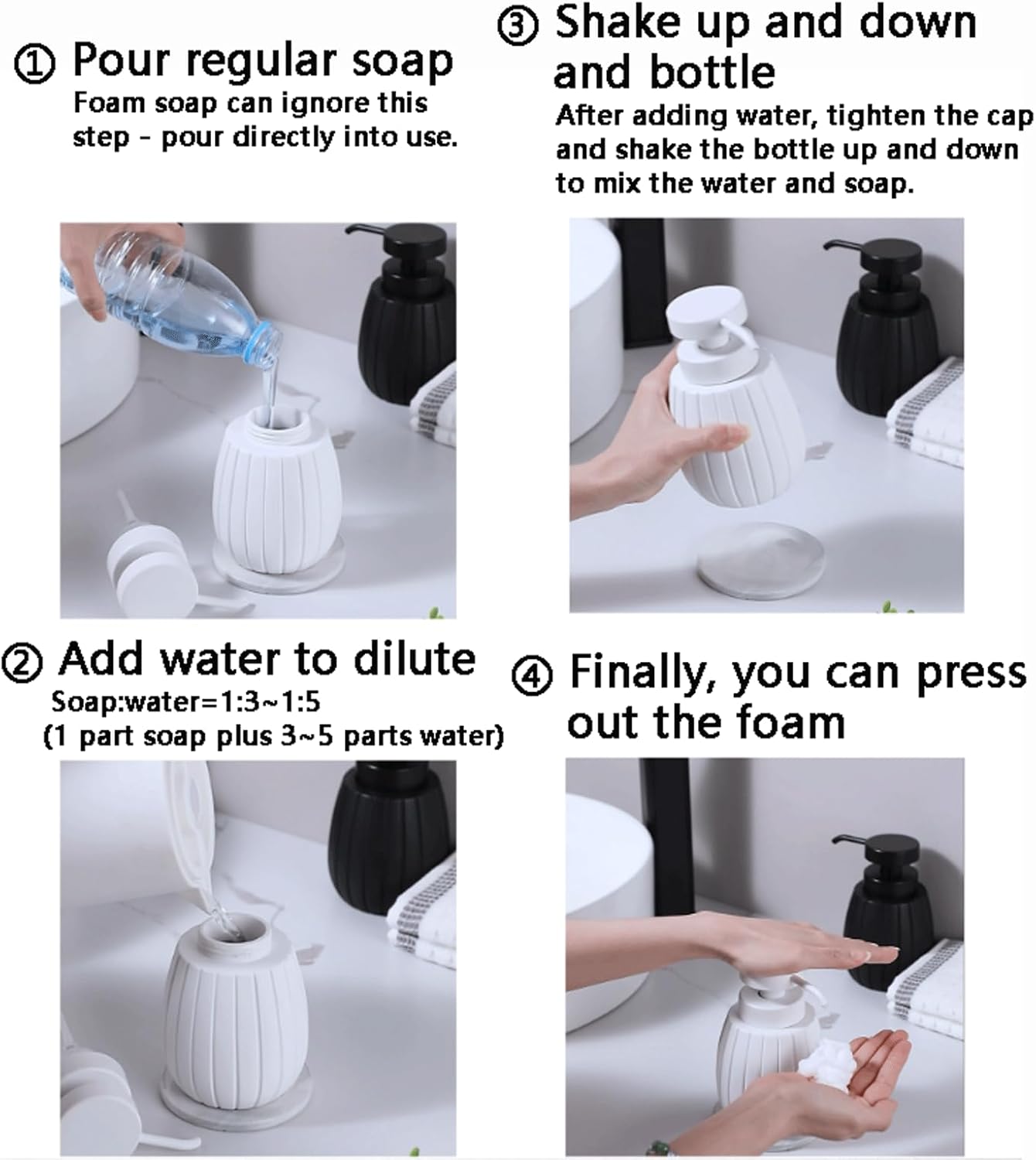 ① Pour regular soap
Foam soap can ignore this step - pour directly into use.

② Add water to dilute
Soap:water=1:3~1:5
(1 part soap plus 3~5 parts water)

③ Shake up and down and bottle
After adding water, tighten the cap and shake the bottle up and down to mix the water and soap.

④ Finally, you can press out the foam