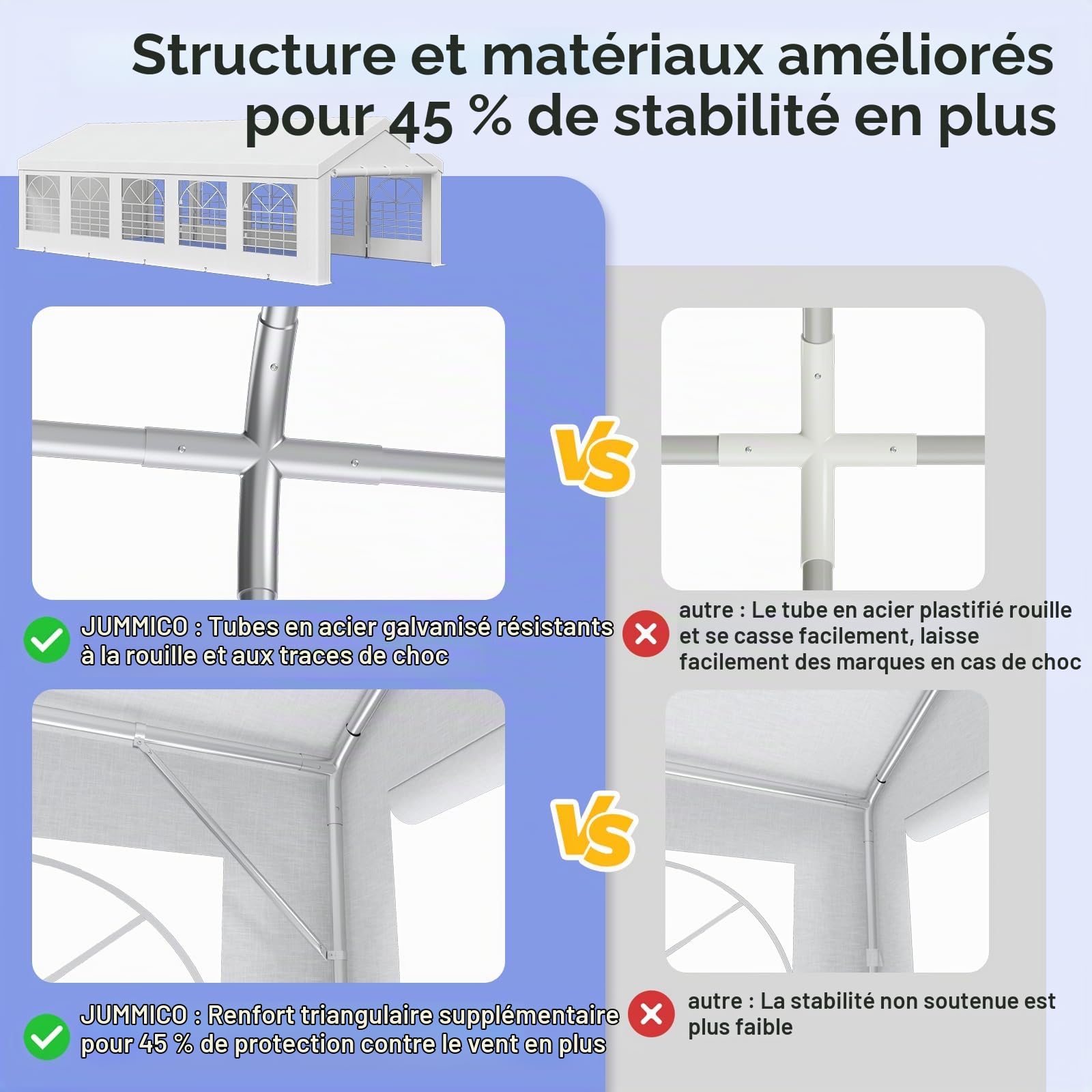 Structure et matériaux améliorés pour 45 % de stabilité en plus

VS

JUMMICO : Tubes en acier galvanisé résistants à la rouille et aux traces de choc

autre : Le tube en acier plastifié rouille et se casse facilement, laisse facilement des marques en cas de choc

VS

JUMMICO : Renfort triangulaire supplémentaire pour 45 % de protection contre le vent en plus

autre : La stabilité non soutenue est plus faible