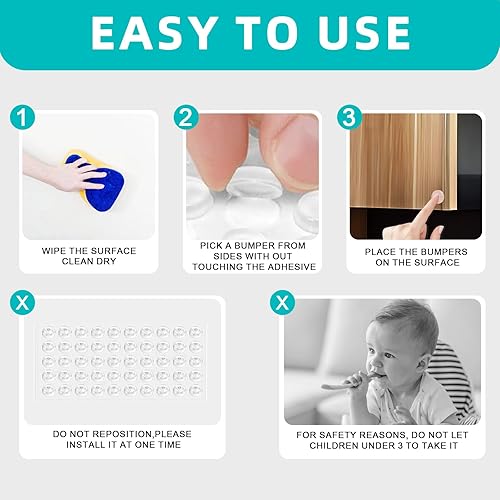 EASY TO USE

1

WIPE THE SURFACE CLEAN DRY

2

PICK A BUMPER FROM SIDES WITH OUT TOUCHING THE ADHESIVE

3

PLACE THE BUMPERS ON THE SURFACE

X

DO NOT REPOSITION,PLEASE INSTALL IT AT ONE TIME

X

FOR SAFETY REASONS, DO NOT LET CHILDREN UNDER 3 TO TAKE IT